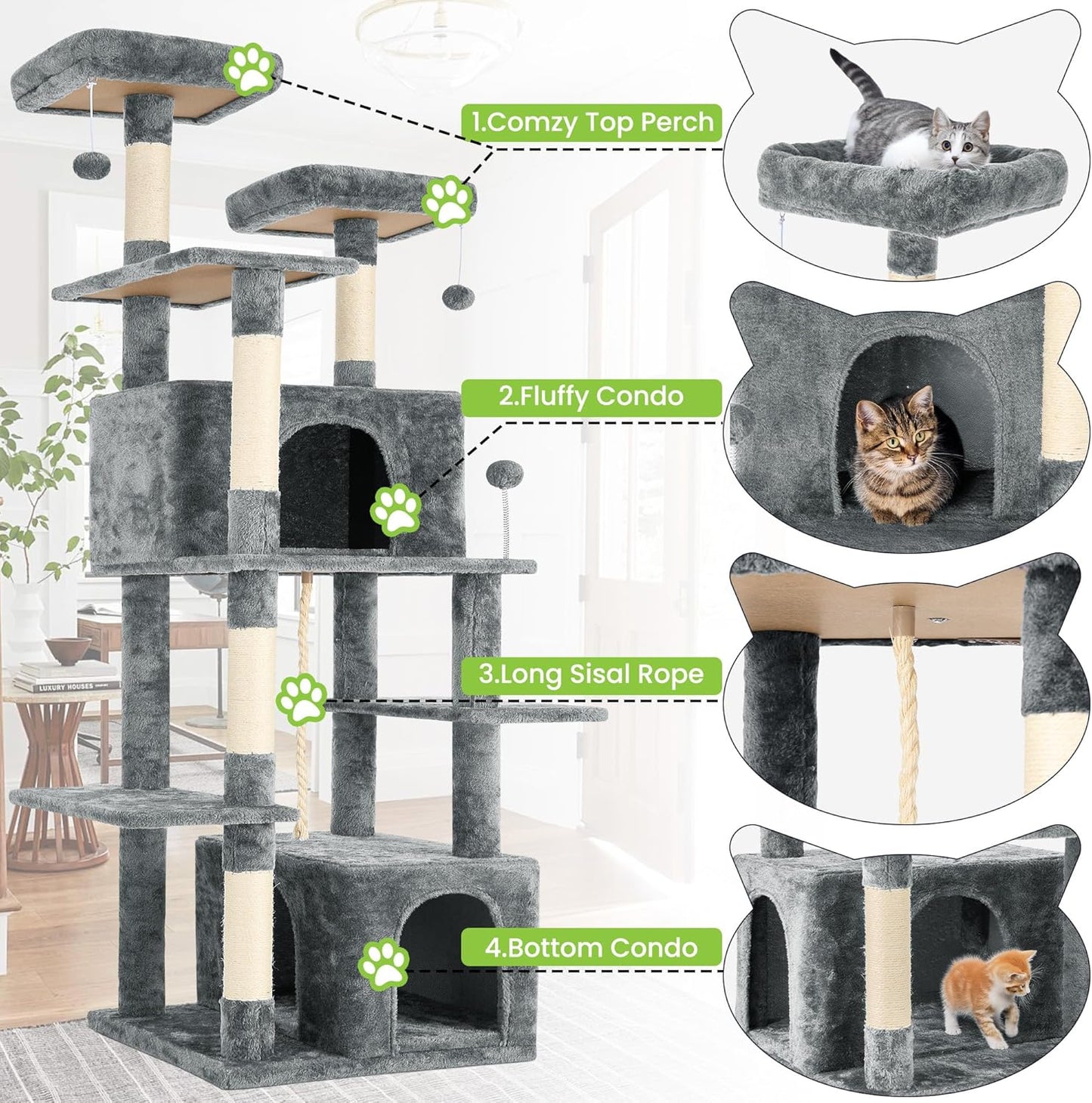 1.Comzy Top Perch

2.Fluffy Condo

3.Long Sisal Rope

4.Bottom Condo

LUXURY HOUSES