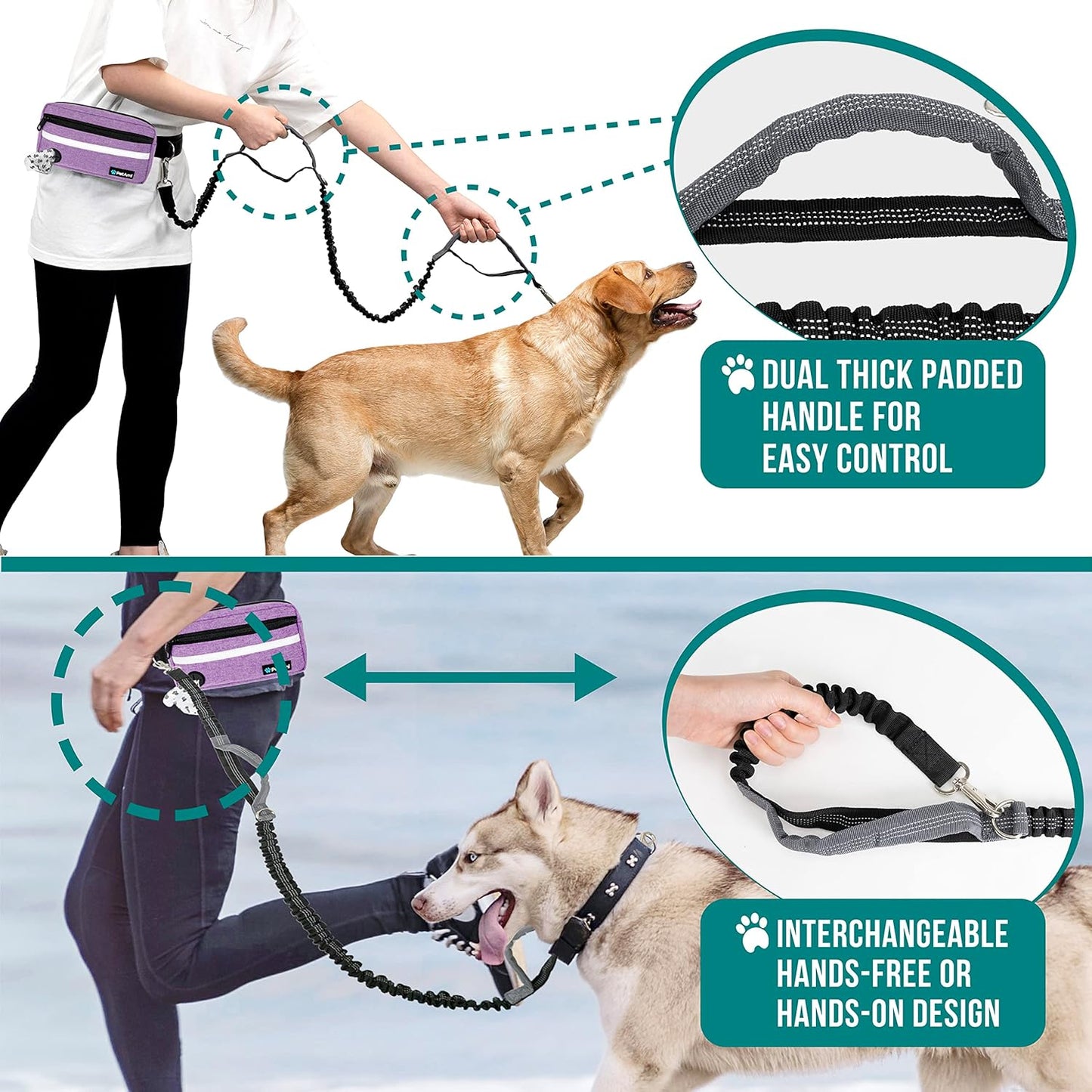 PetAmi

DUAL THICK PADDED HANDLE FOR EASY CONTROL

PetAmi

INTERCHANGEABLE HANDS-FREE OR HANDS-ON DESIGN