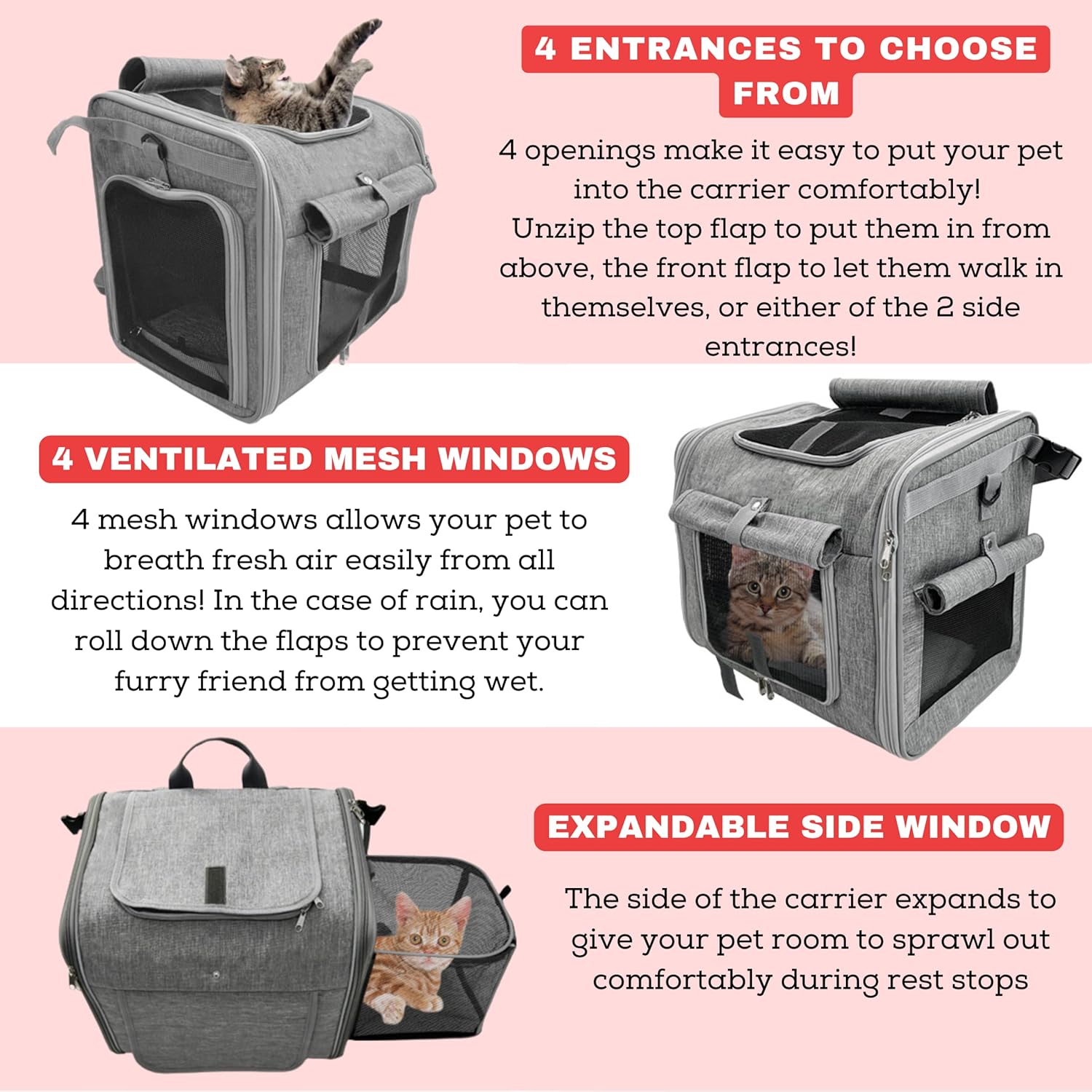 4 ENTRANCES TO CHOOSE FROM

4 openings make it easy to put your pet into the carrier comfortably! Unzip the top flap to put them in from above, the front flap to let them walk in themselves, or either of the 2 side entrances!

4 VENTILATED MESH WINDOWS

4 mesh windows allows your pet to breath fresh air easily from all directions! In the case of rain, you can roll down the flaps to prevent your furry friend from getting wet.

EXPANDABLE SIDE WINDOW

The side of the carrier expands to give your pet room to sprawl out comfortably during rest stops