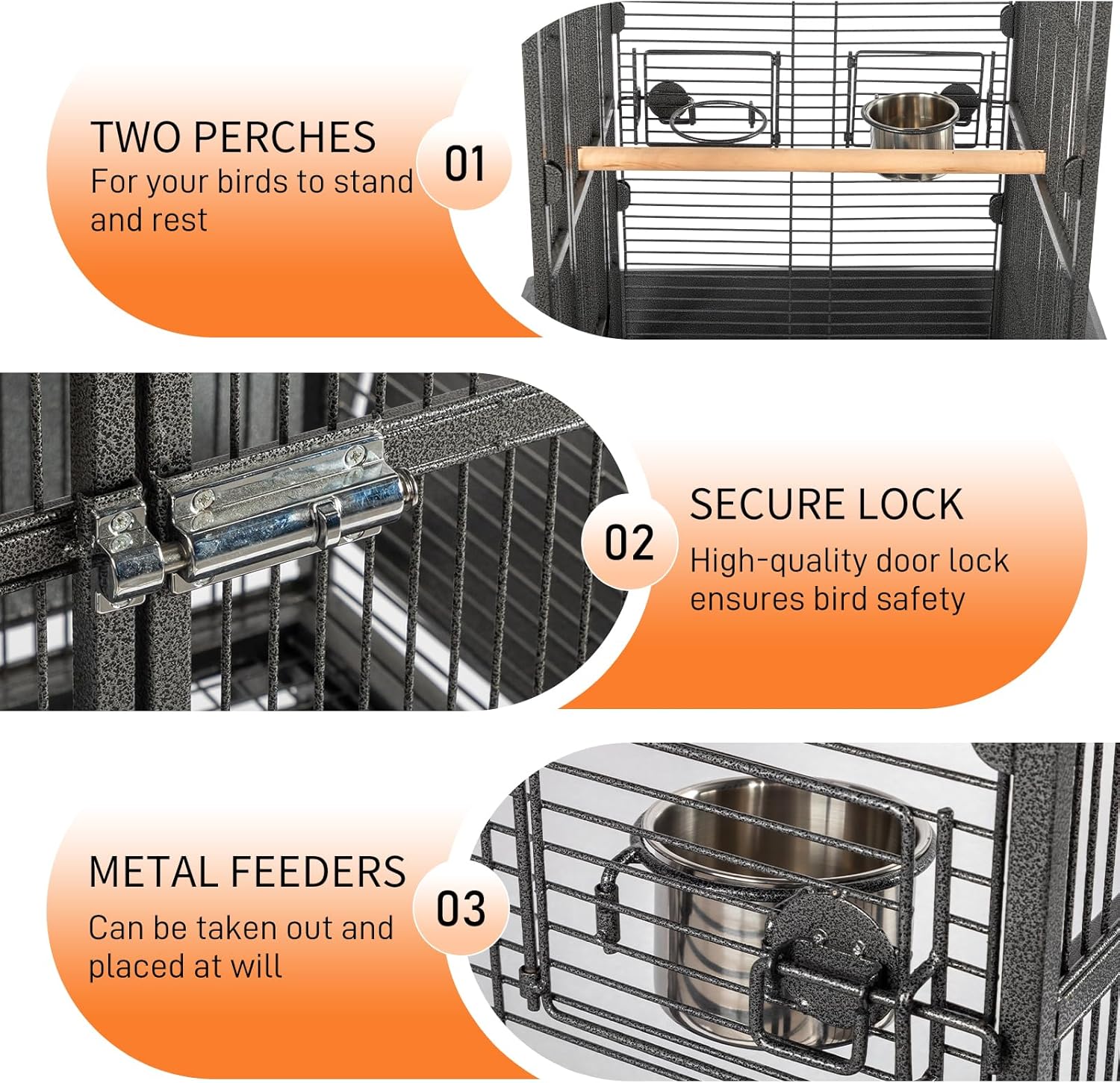 TWO PERCHES
For your birds to stand and rest

01

02

SECURE LOCK
High-quality door lock ensures bird safety

METAL FEEDERS
Can be taken out and placed at will

03