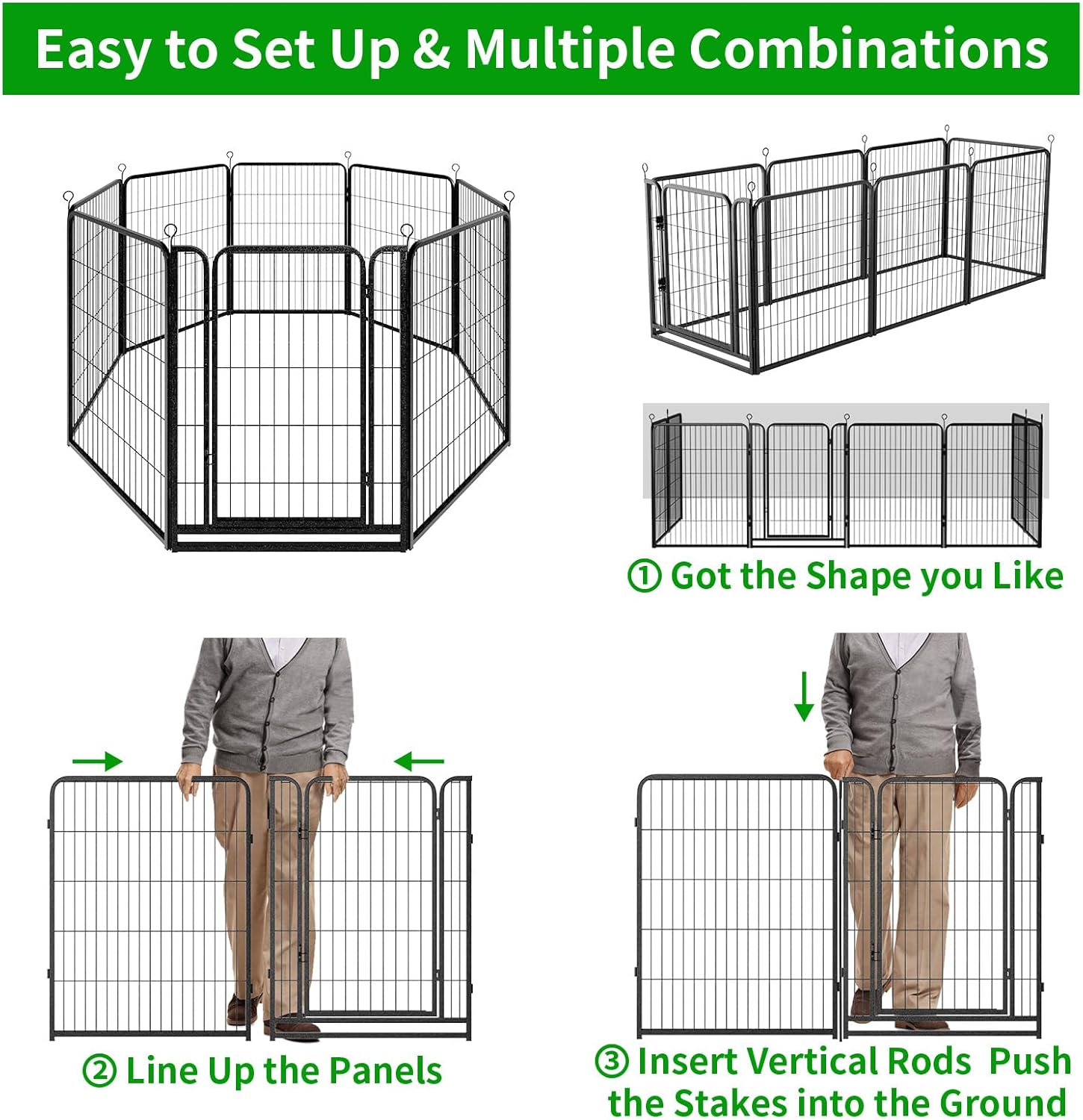 Easy to Set Up & Multiple Combinations

① Got the Shape you Like

② Line Up the Panels

③ Insert Vertical Rods  Push the Stakes into the Ground