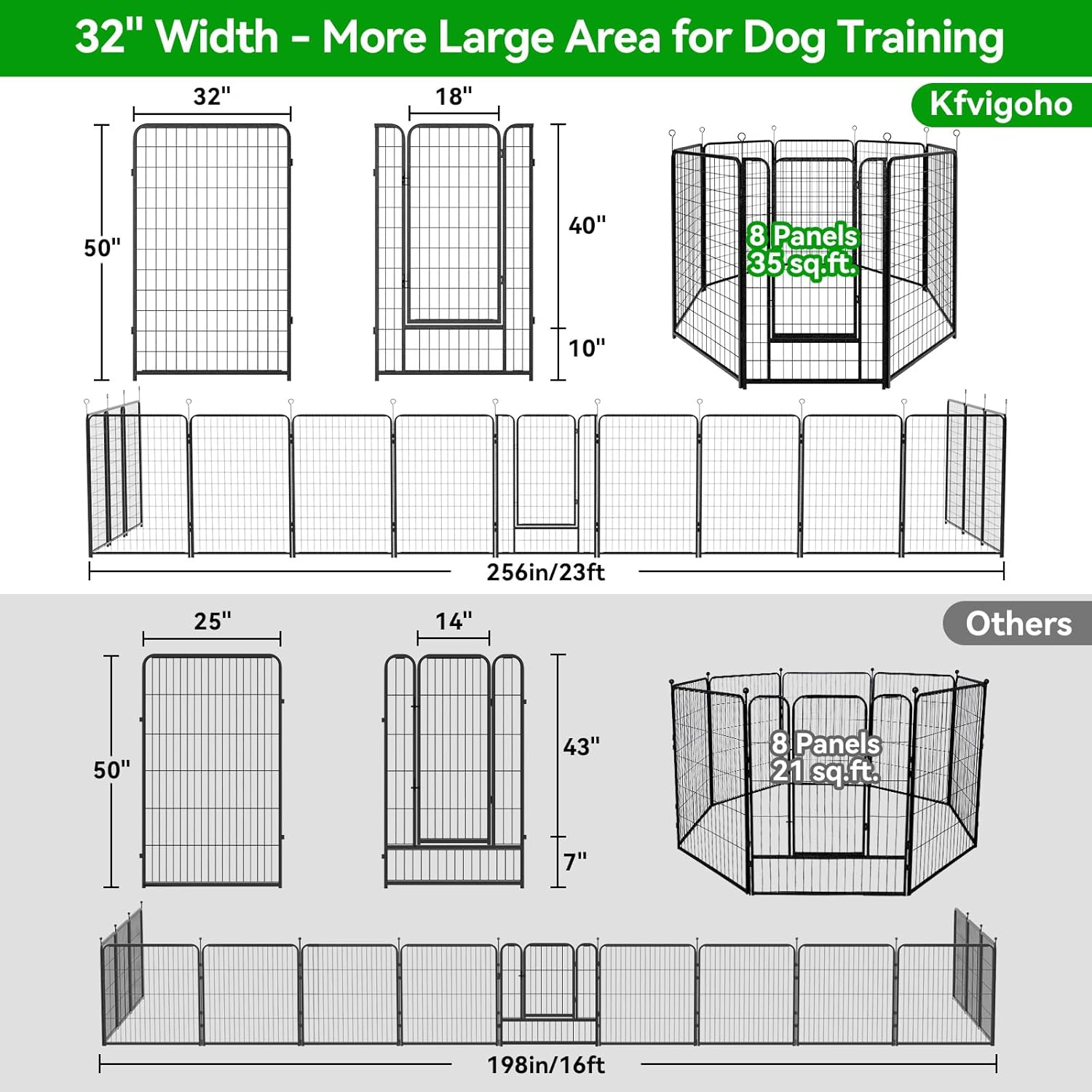 32" Width - More Large Area for Dog Training

Kfvigoho

32"

50"

18"

40"

10"

8 Panels
35 sq.ft.

256in/23ft

Others

25"

50"

14"

43"

7"

8 Panels
21 sq.ft.

198in/16ft