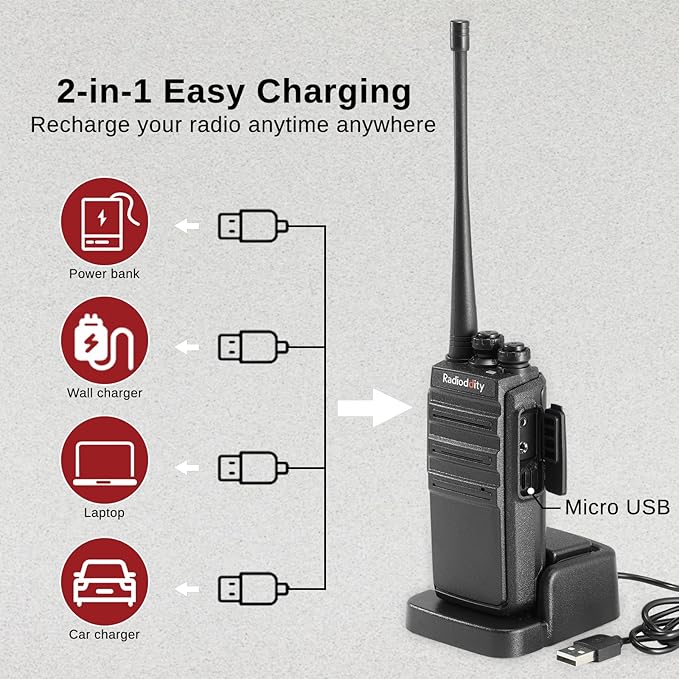 2-in-1 Easy Charging
Recharge your radio anytime anywhere

Power bank

Wall charger

Laptop

Car charger

Radioddity

Micro USB