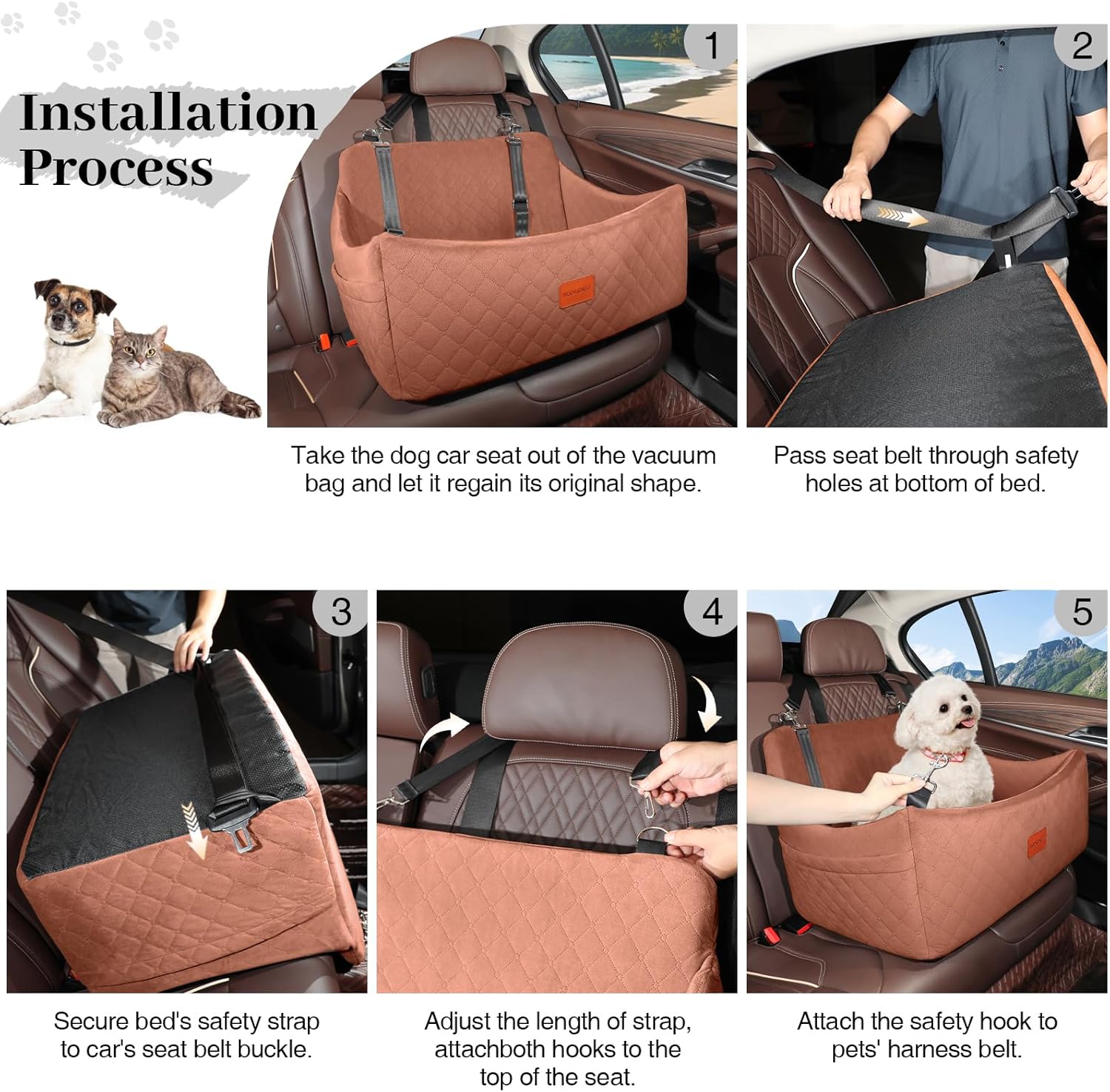 Installation Process

1

Take the dog car seat out of the vacuum bag and let it regain its original shape.

2

Pass seat belt through safety holes at bottom of bed.

3

Secure bed's safety strap to car's seat belt buckle.

4

Adjust the length of strap, attachboth hooks to the top of the seat.

5

Attach the safety hook to pets' harness belt.