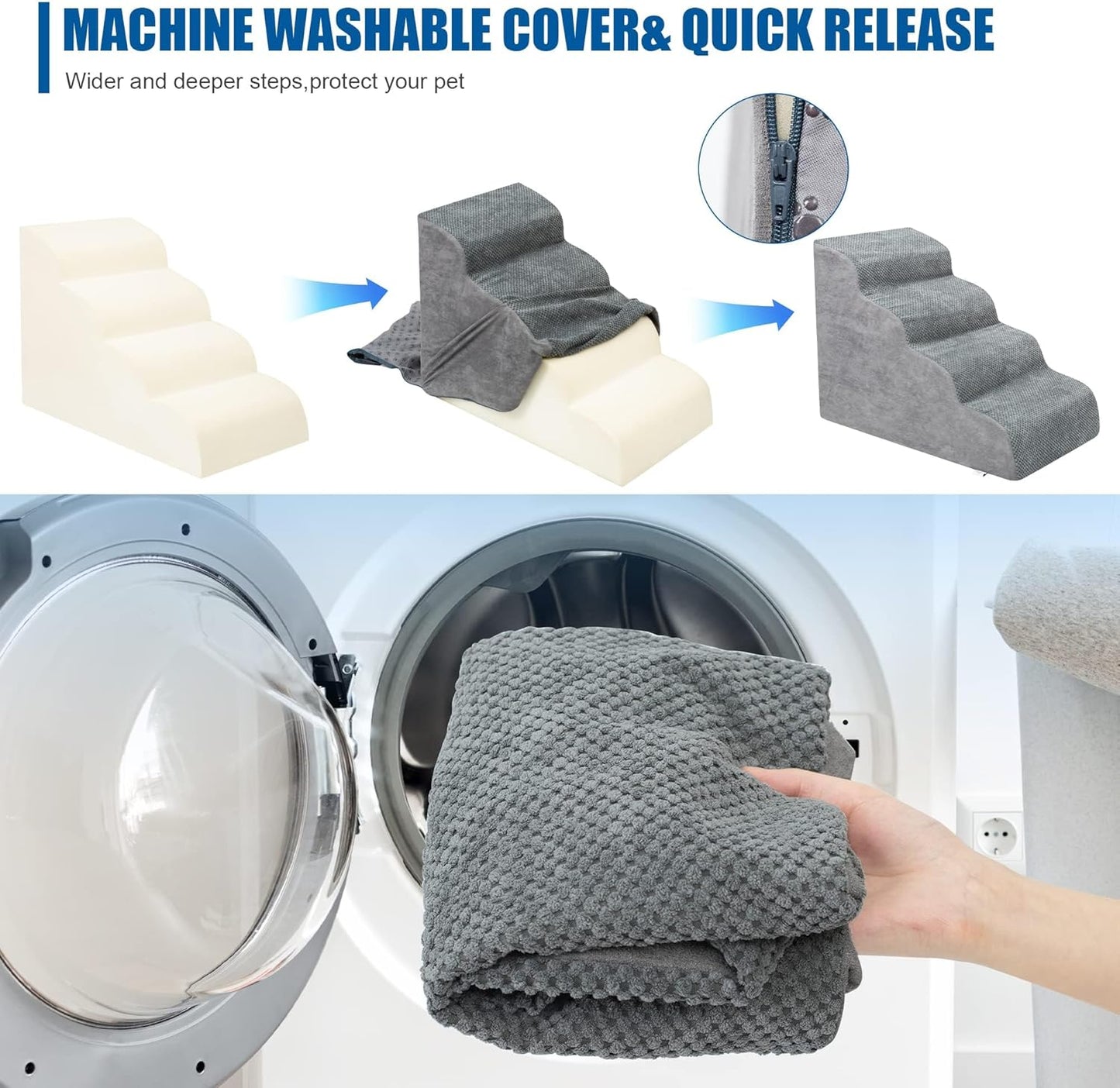 MACHINE WASHABLE COVER& QUICK RELEASE

Wider and deeper steps,protect your pet