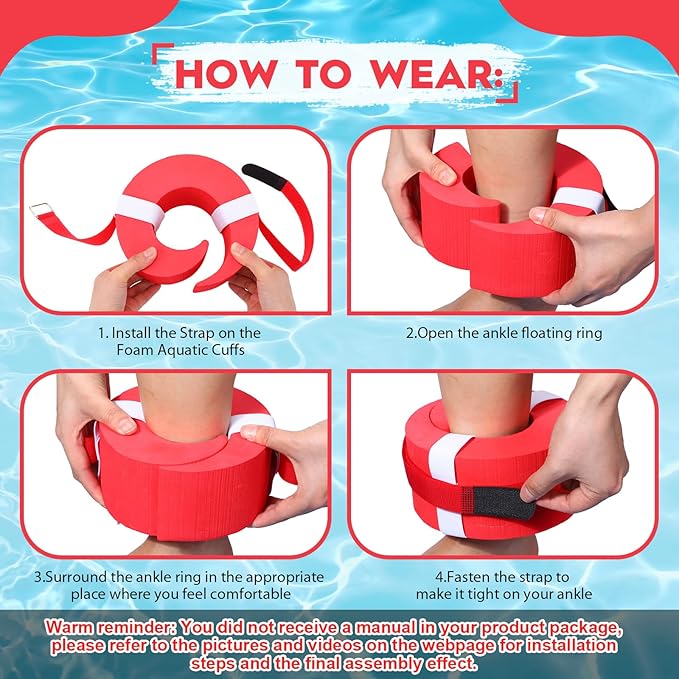 HOW TO WEAR:

1. Install the Strap on the Foam Aquatic Cuffs

2.Open the ankle floating ring

3.Surround the ankle ring in the appropriate place where you feel comfortable

4.Fasten the strap to make it tight on your ankle

Warm reminder: You did not receive a manual in your product package, please refer to the pictures and videos on the webpage for installation steps and the final assembly effect.