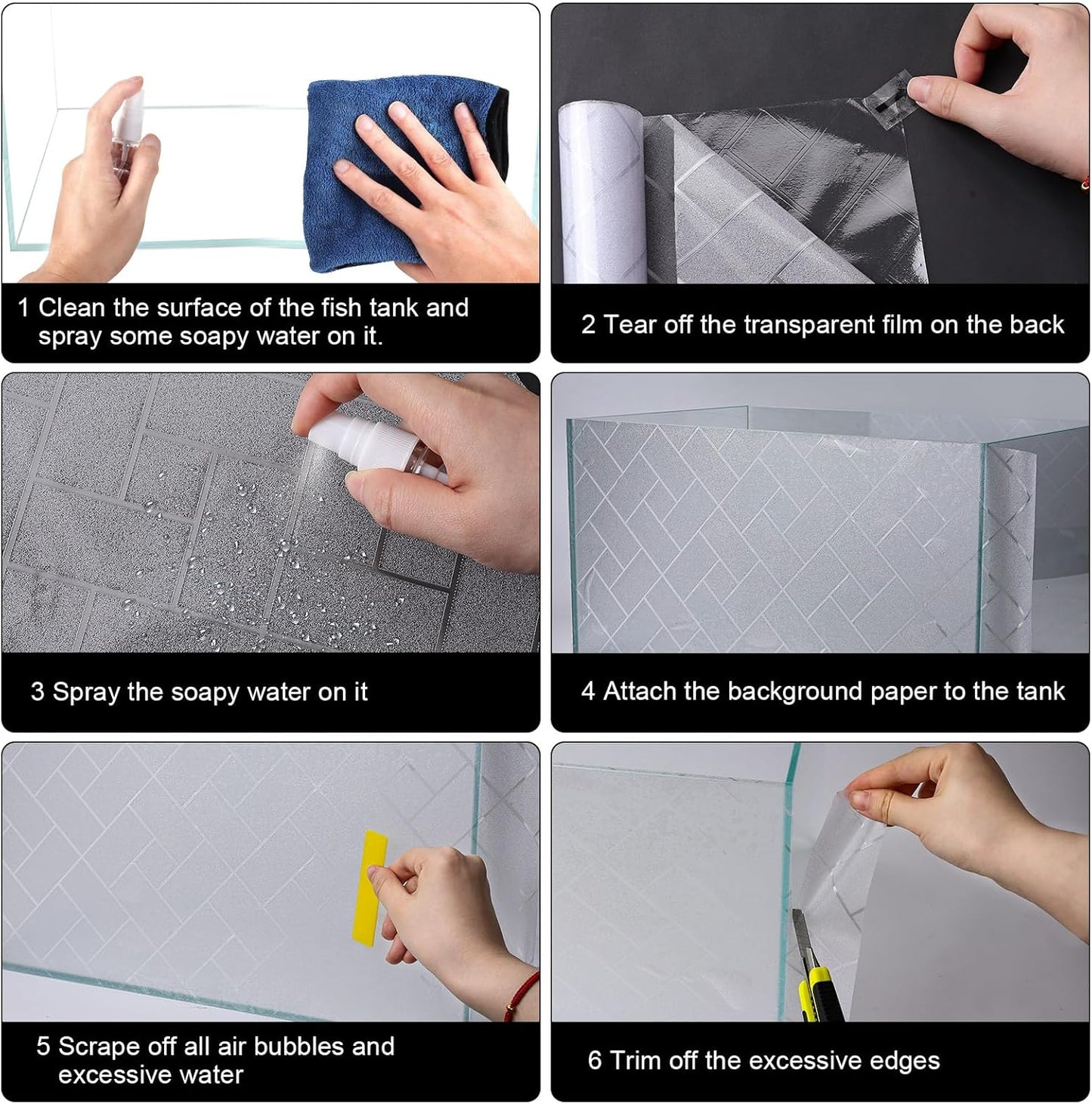 1 Clean the surface of the fish tank and spray some soapy water on it.

2 Tear off the transparent film on the back

3 Spray the soapy water on it

4 Attach the background paper to the tank

5 Scrape off all air bubbles and excessive water

6 Trim off the excessive edges