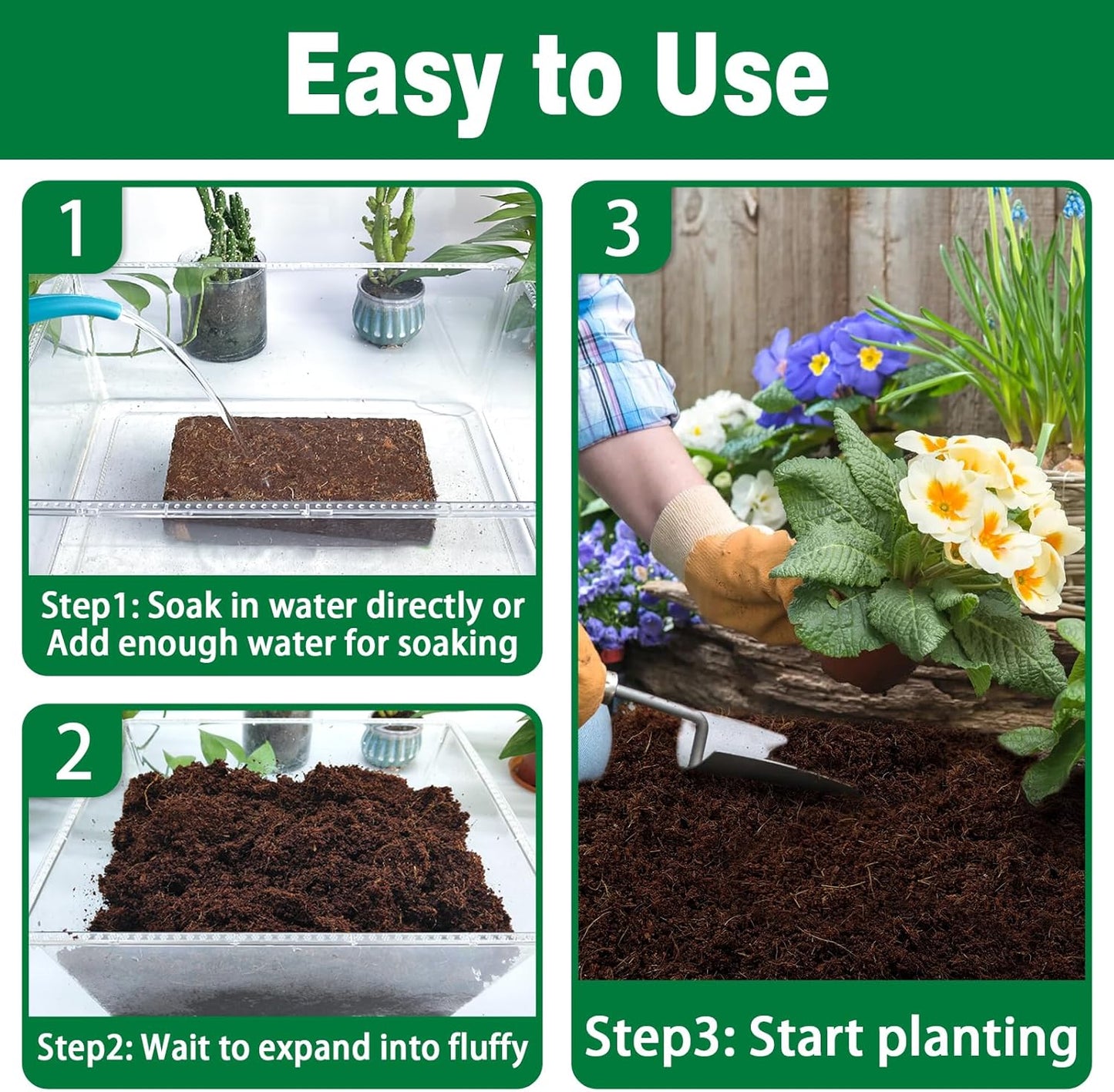 Easy to Use

1

Step1: Soak in water directly or Add enough water for soaking

2

Step2: Wait to expand into fluffy

3

Step3: Start planting