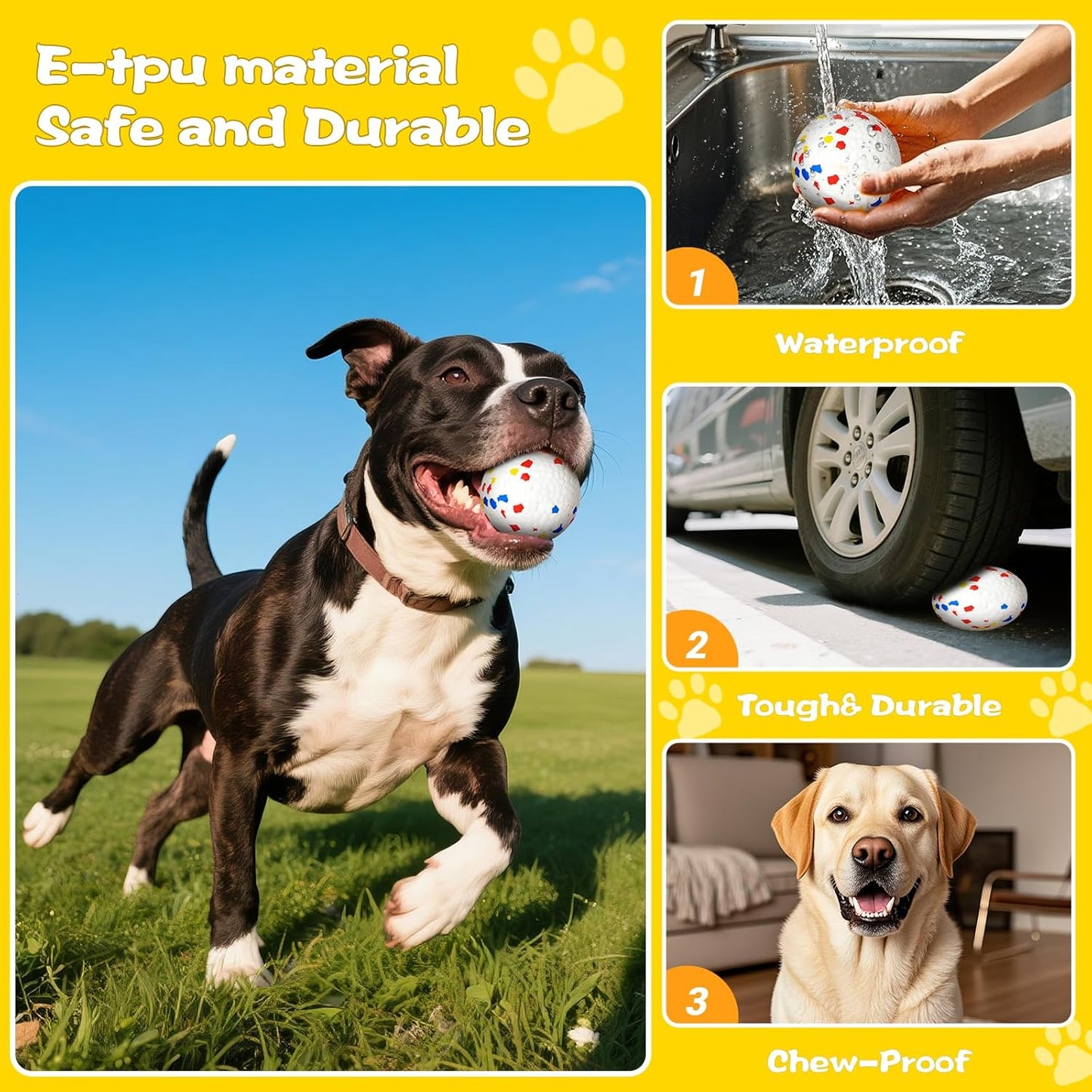 E-tpu material
Safe and Durable

1

Waterproof

2

Tough& Durable

3

Chew-Proof