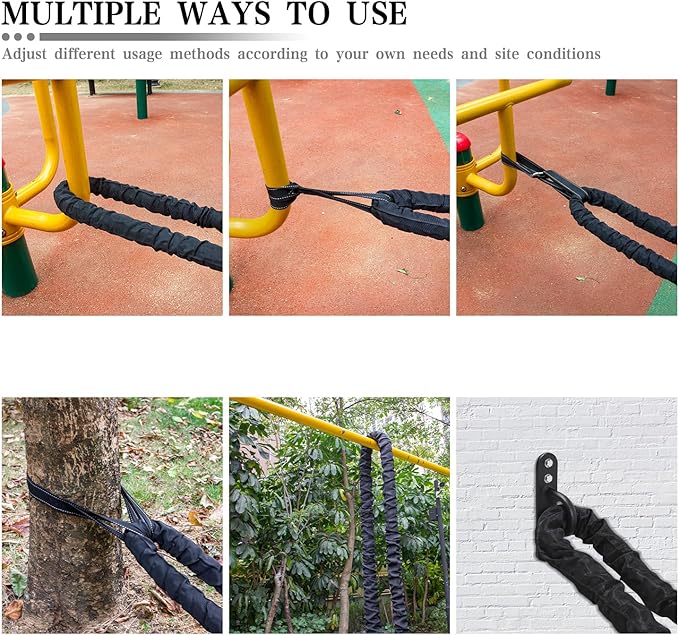 MULTIPLE WAYS TO USE

Adjust different usage methods according to your own needs and site conditions