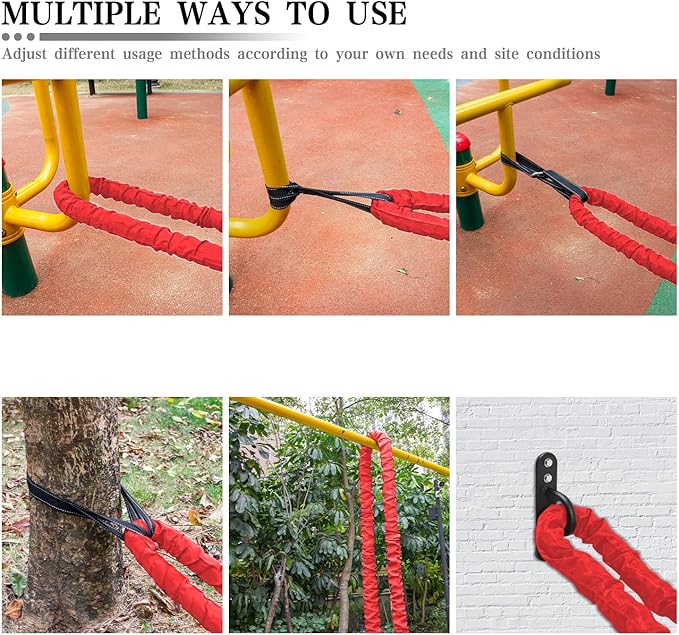 MULTIPLE WAYS TO USE

Adjust different usage methods according to your own needs and site conditions