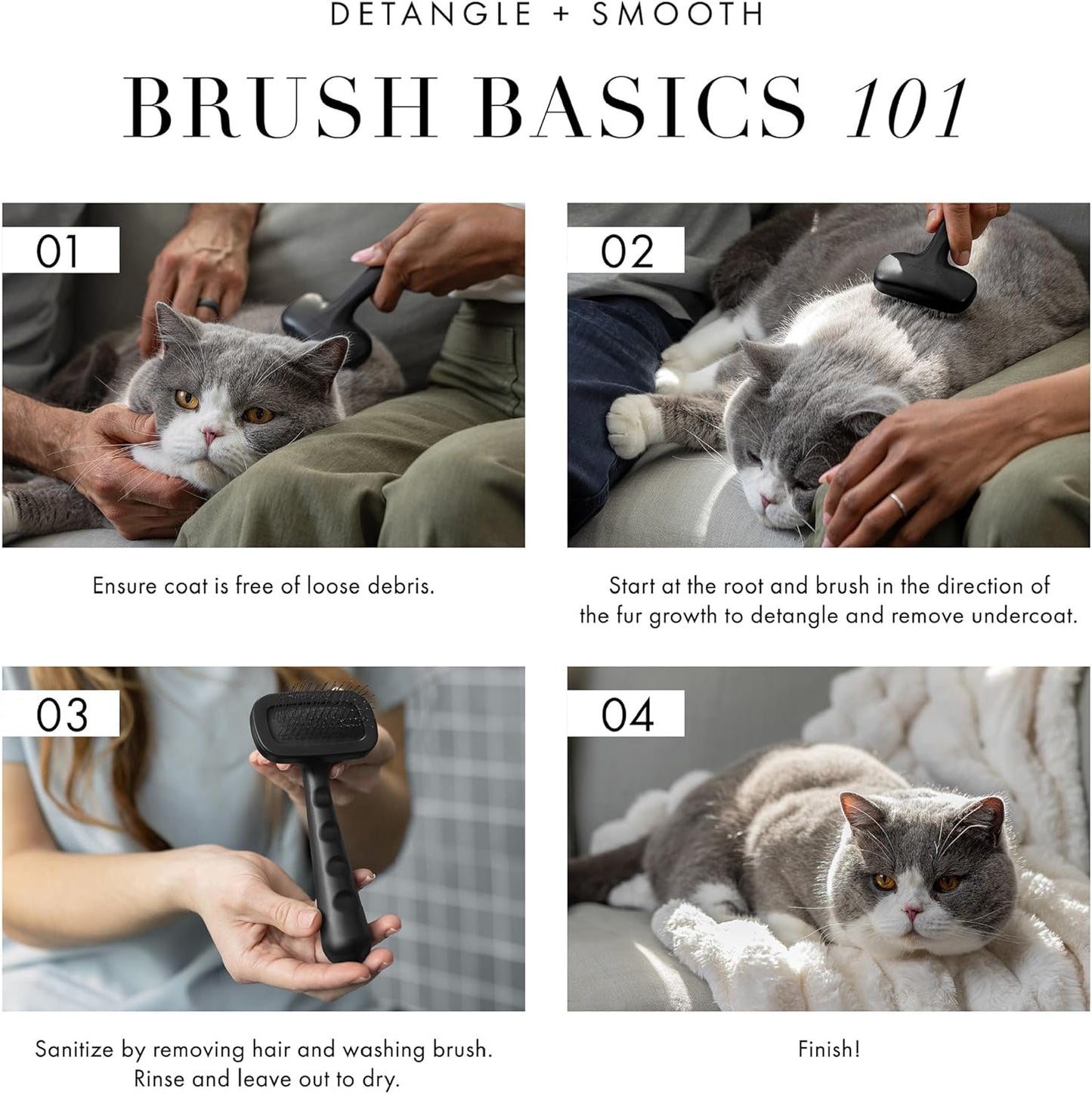 DETANGLE + SMOOTH

BRUSH BASICS 101

01

Ensure coat is free of loose debris.

02

Start at the root and brush in the direction of the fur growth to detangle and remove undercoat.

03

Sanitize by removing hair and washing brush. Rinse and leave out to dry.

04

Finish!