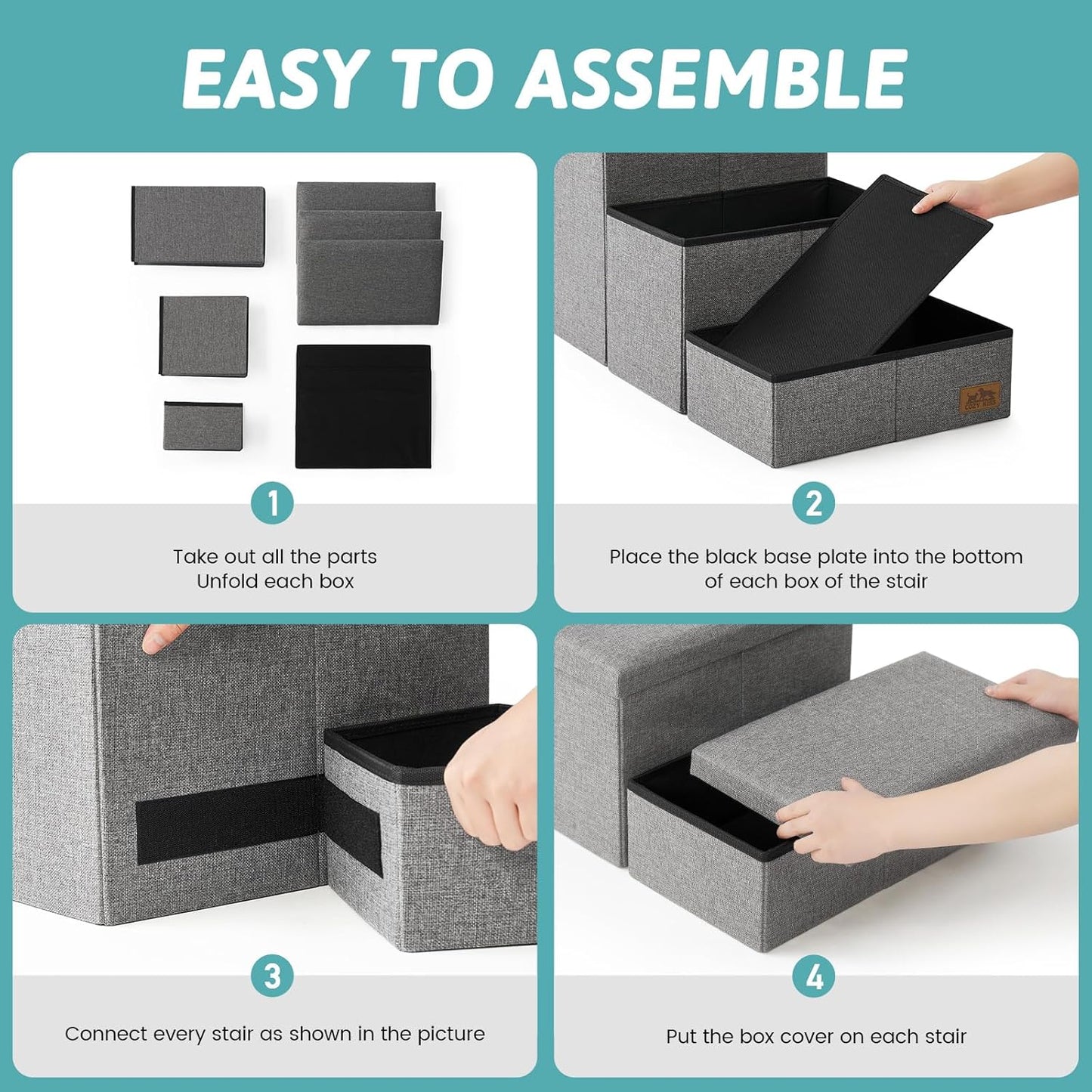 EASY TO ASSEMBLE

1

Take out all the parts
Unfold each box

2

Place the black base plate into the bottom of each box of the stair

3

Connect every stair as shown in the picture

4

Put the box cover on each stair