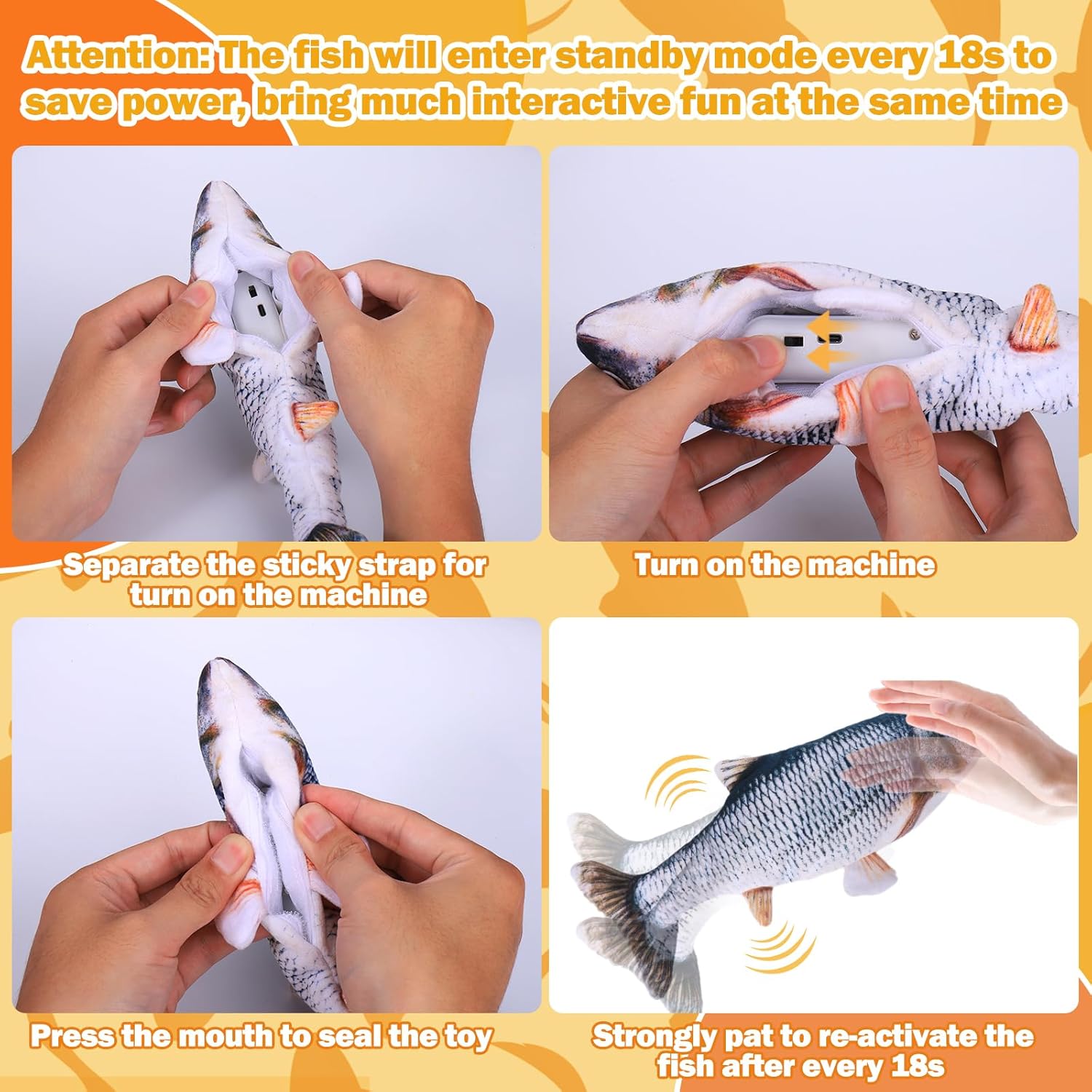 Attention: The fish will enter standby mode every 18s to save power, bring much interactive fun at the same time

Separate the sticky strap for turn on the machine

Turn on the machine

Press the mouth to seal the toy

Strongly pat to re-activate the fish after every 18s