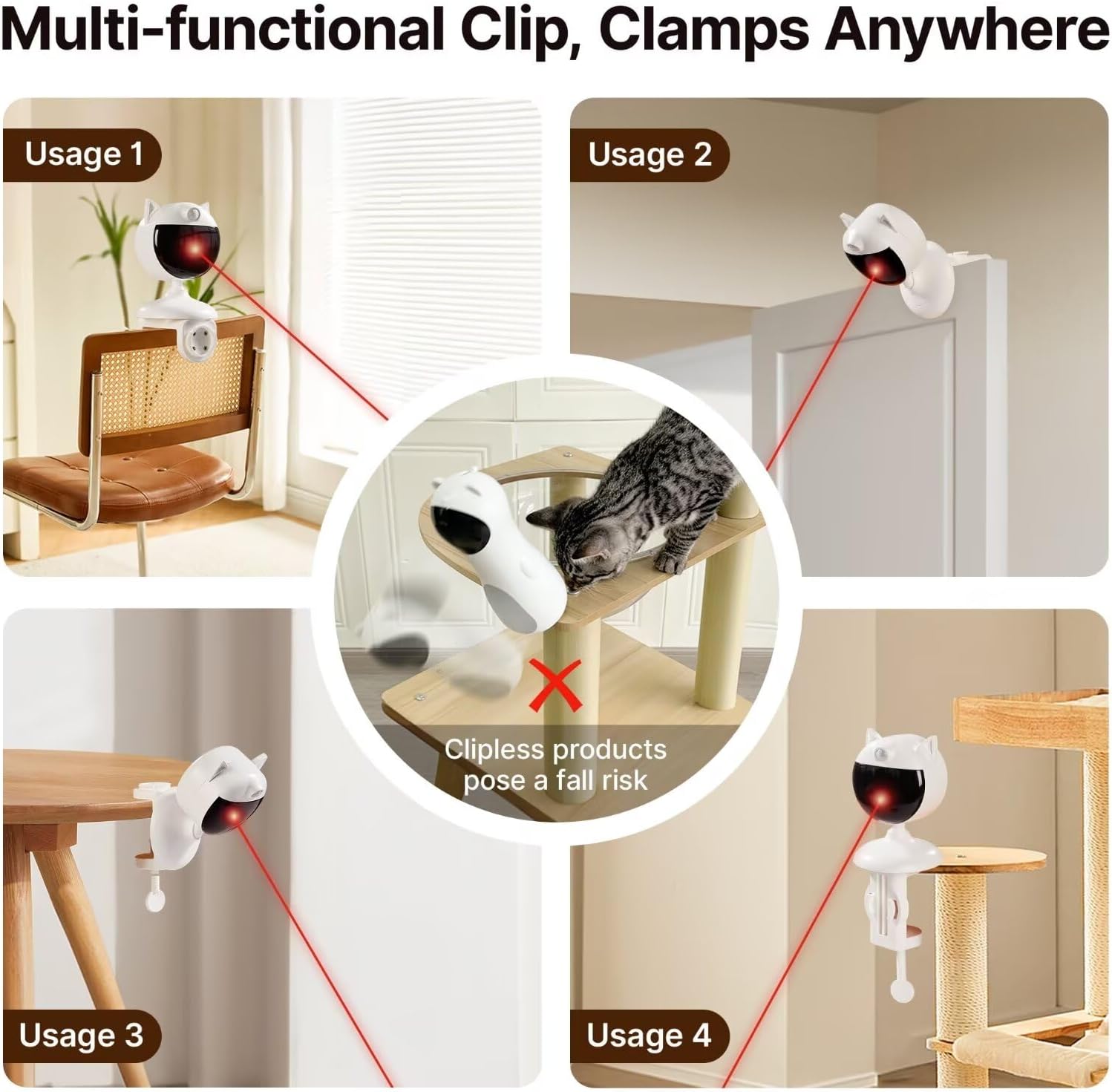 Multi-functional Clip, Clamps Anywhere

Usage 1

Usage 2

Clipless products pose a fall risk

Usage 3

Usage 4