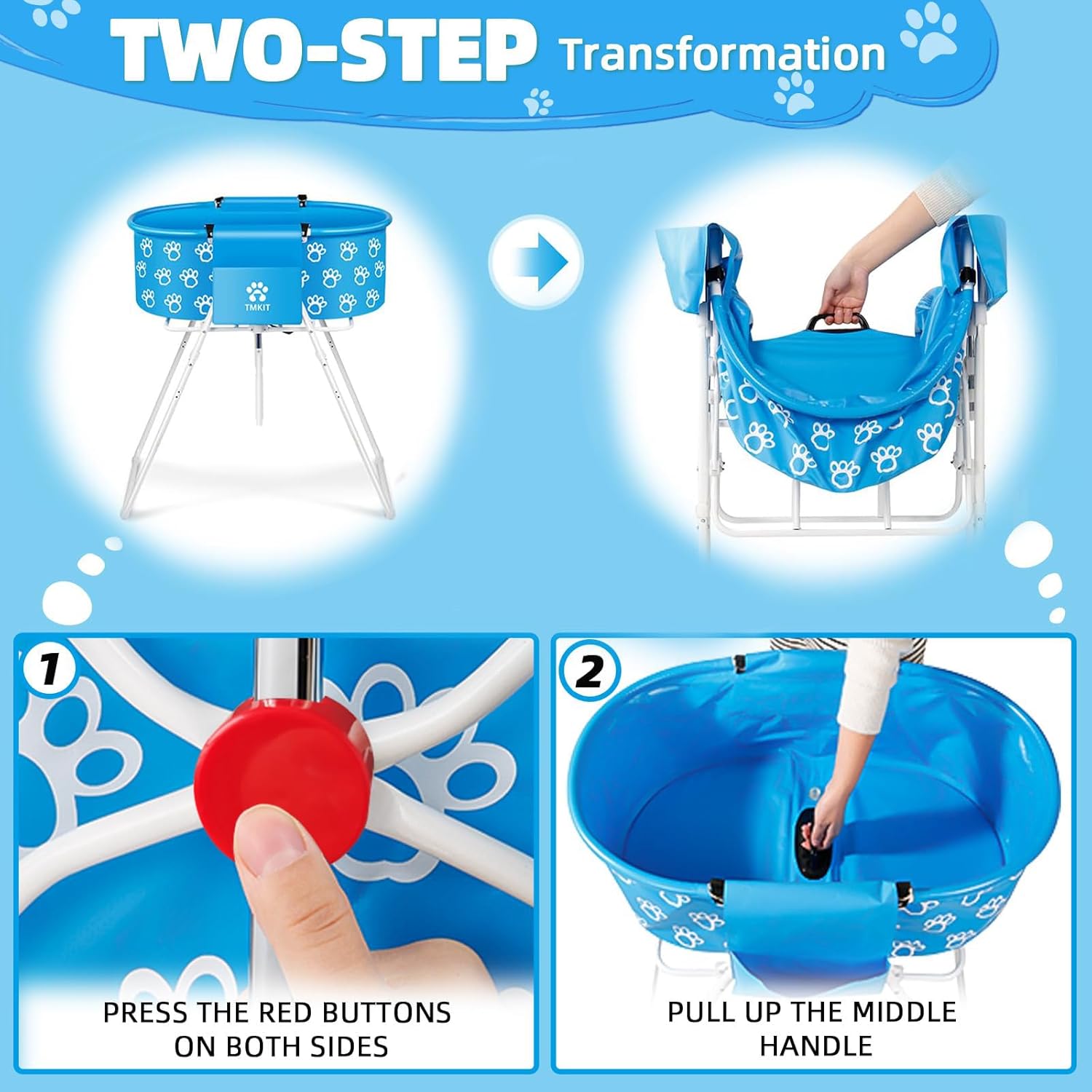 TWO-STEP Transformation

TMKIT

1

PRESS THE RED BUTTONS ON BOTH SIDES

2

PULL UP THE MIDDLE HANDLE