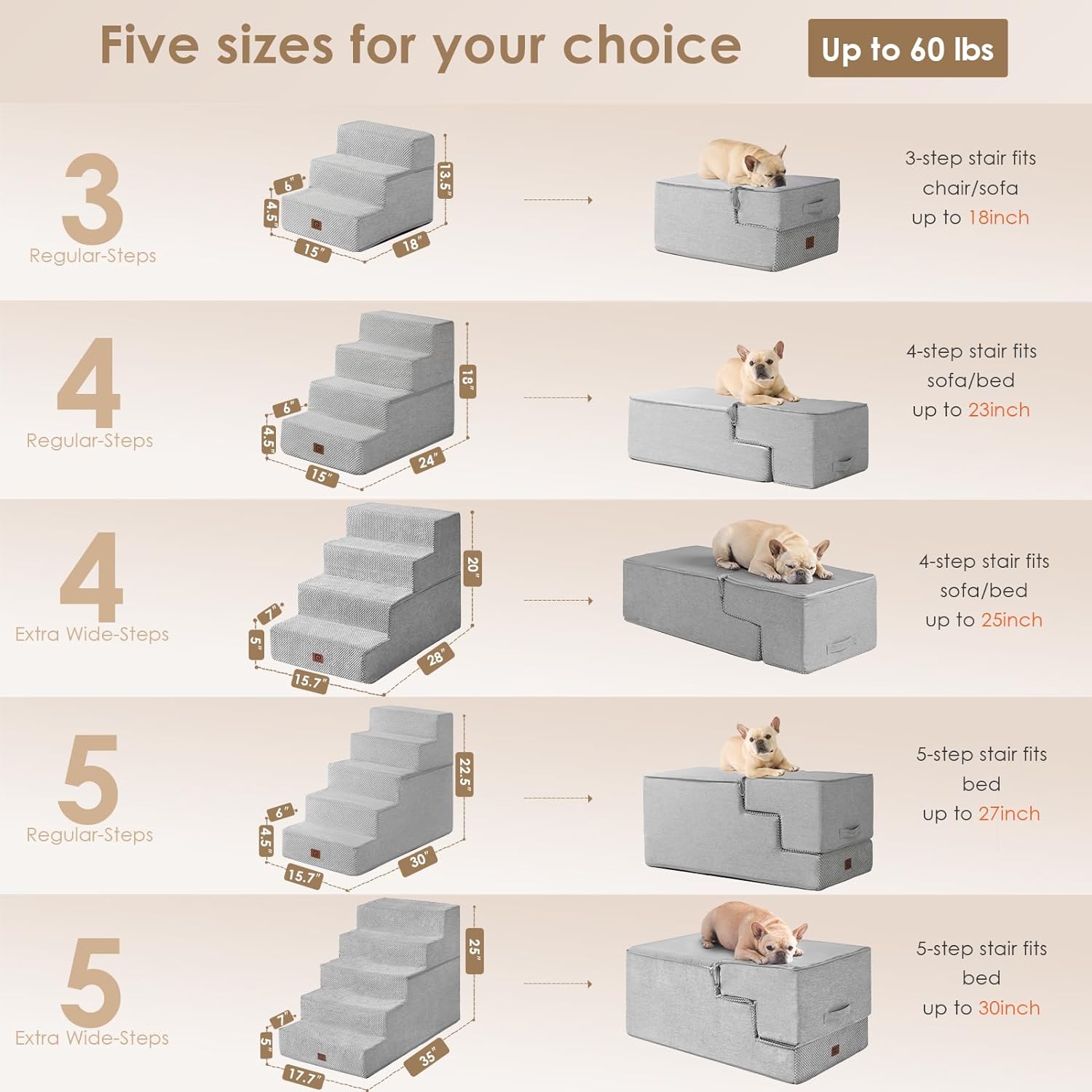 Five sizes for your choice

Up to 60 lbs

3
Regular-Steps

6"
4.5"
15"
18"
13.5"

3-step stair fits chair/sofa up to 18inch

4
Regular-Steps

6"
4.5"
15"
24"
18"

4-step stair fits sofa/bed up to 23inch

4
Extra Wide-Steps

7"
5"
15.7"
28"
20"

4-step stair fits sofa/bed up to 25inch

5
Regular-Steps

6"
4.5"
15.7"
30"
22.5"

5-step stair fits bed up to 27inch

5
Extra Wide-Steps

7"
5"
17.7"
35"
25"

5-step stair fits bed up to 30inch