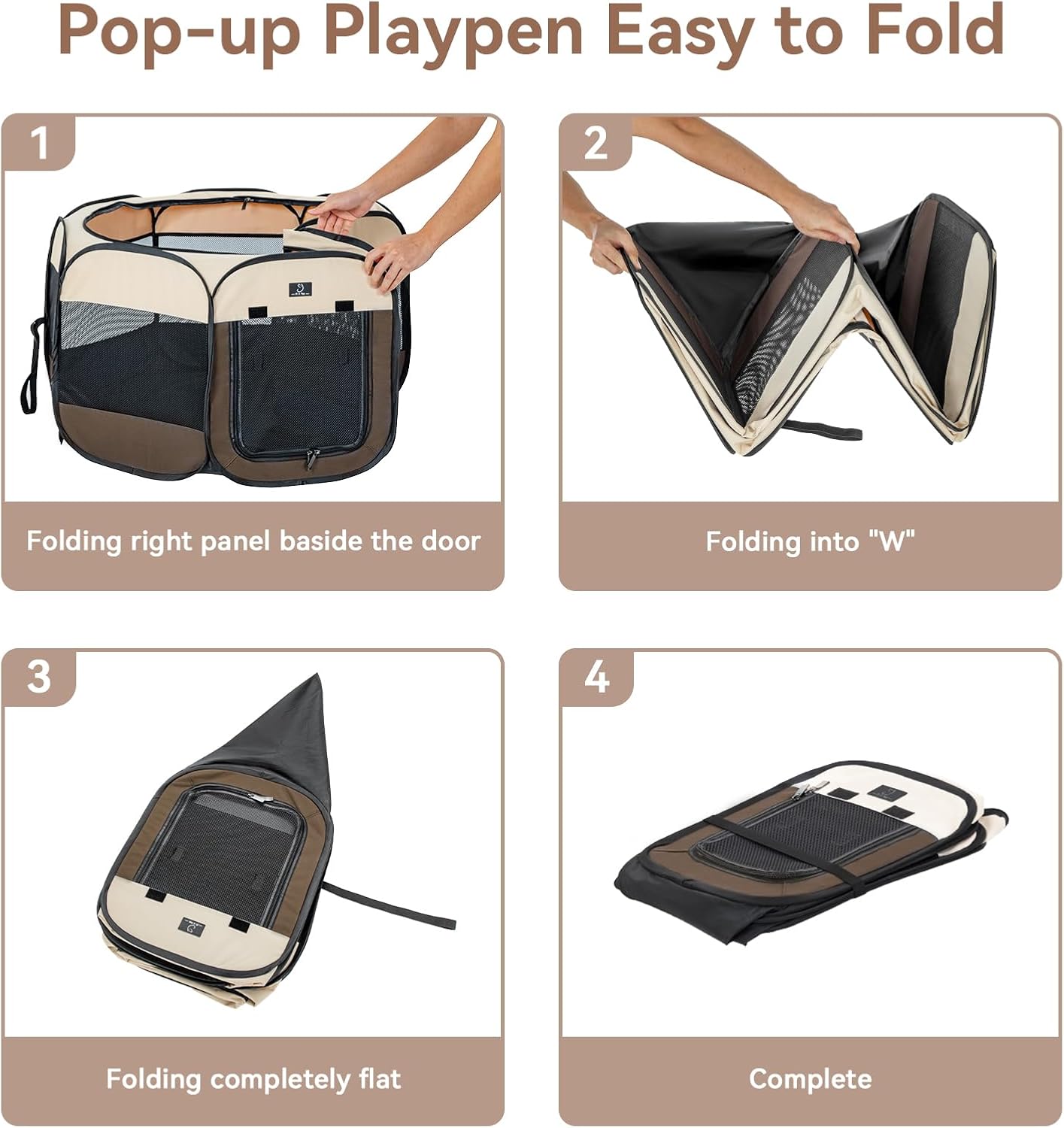 Pop-up Playpen Easy to Fold

1

Folding right panel baside the door

2

Folding into "W"

3

Folding completely flat

4

Complete