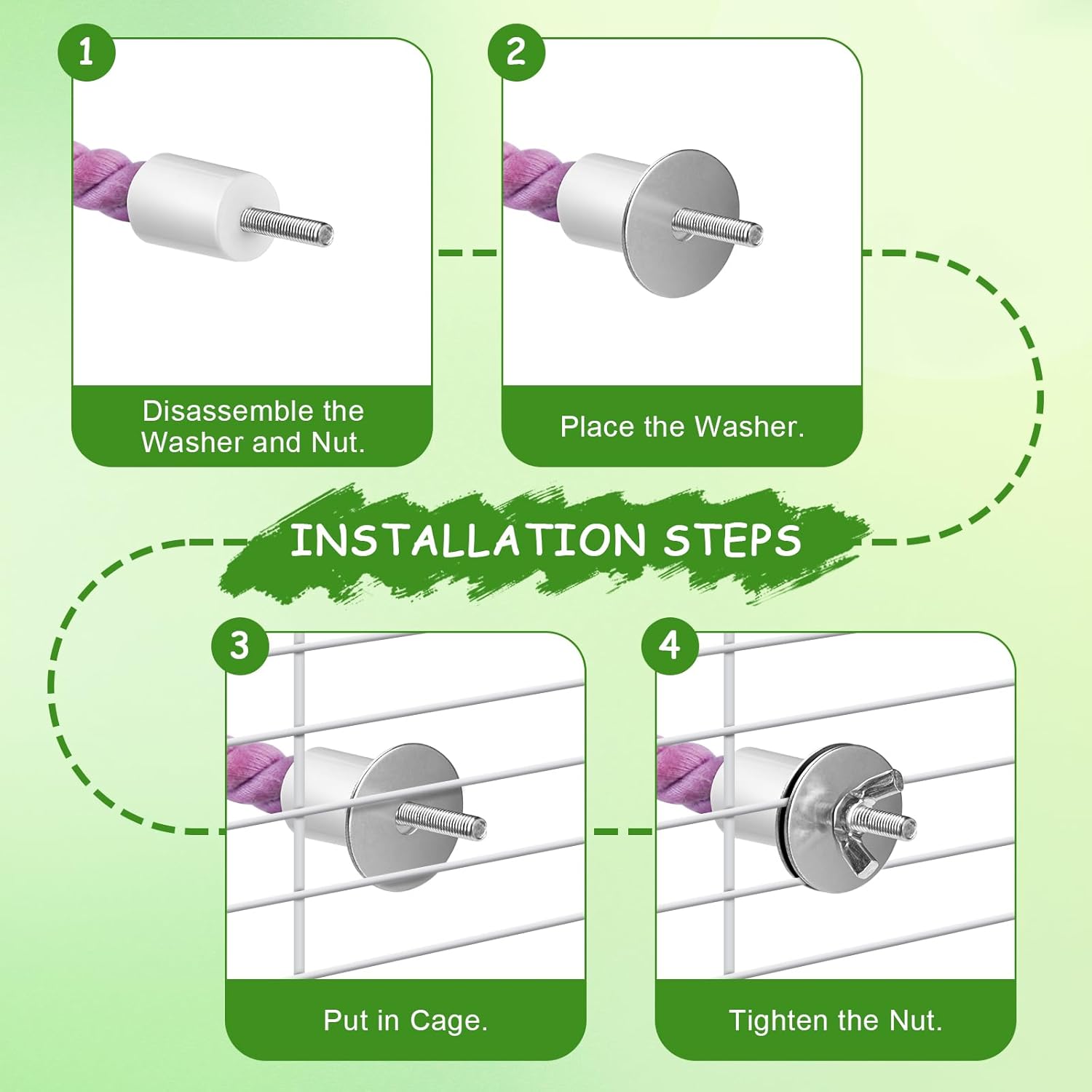 1

Disassemble the Washer and Nut.

2

Place the Washer.

INSTALLATION STEPS

3

Put in Cage.

4

Tighten the Nut.