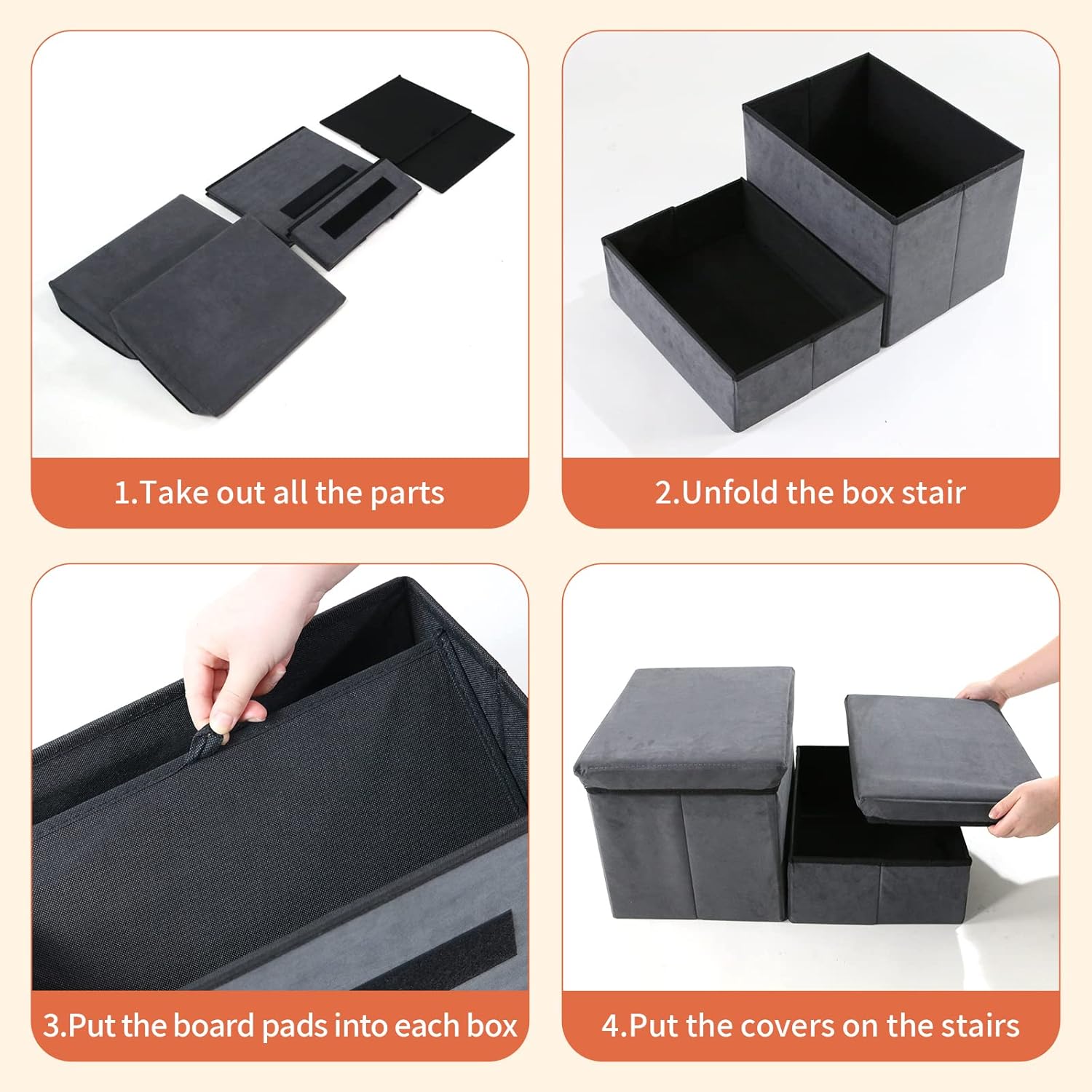 1.Take out all the parts

2.Unfold the box stair

3.Put the board pads into each box

4.Put the covers on the stairs