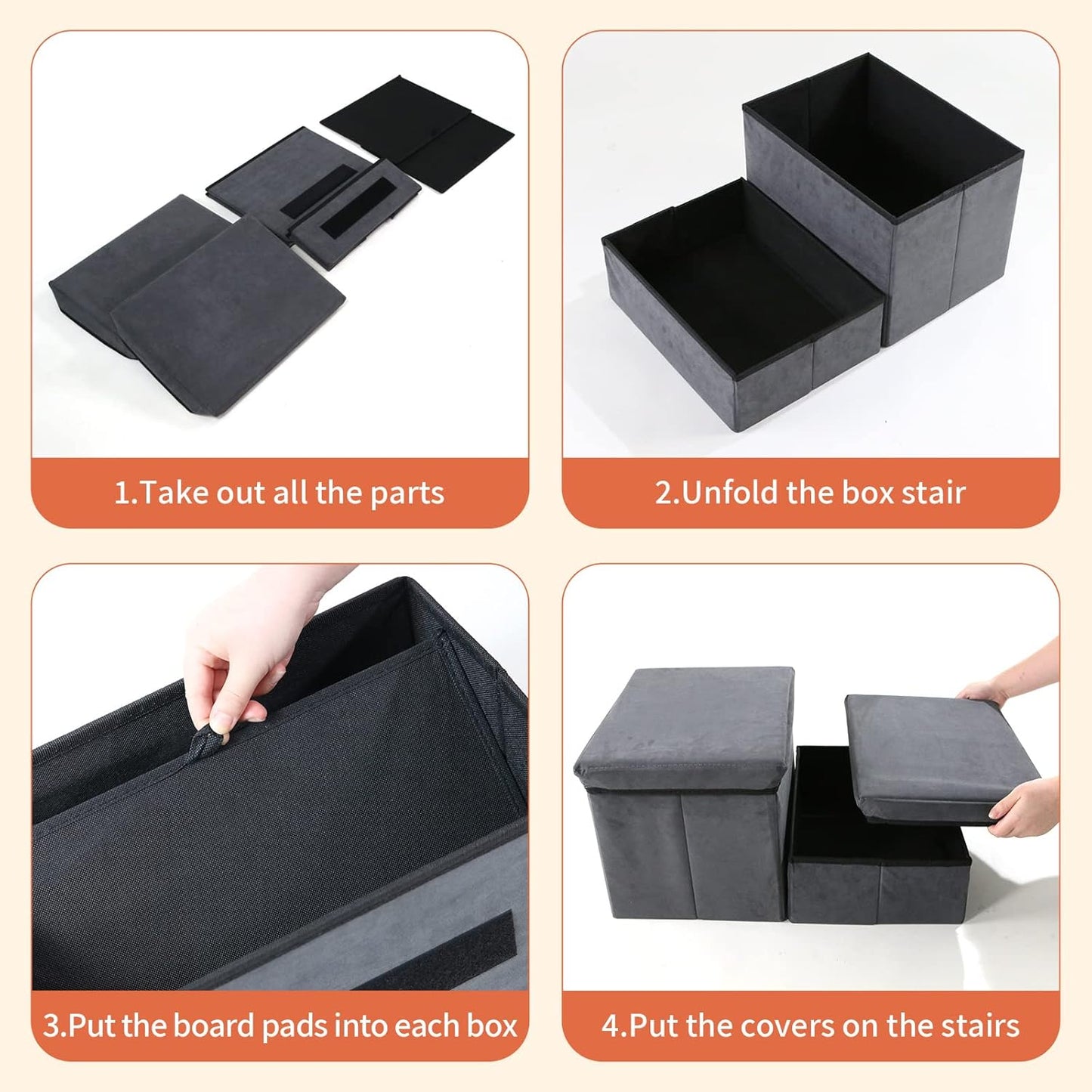 1.Take out all the parts

2.Unfold the box stair

3.Put the board pads into each box

4.Put the covers on the stairs