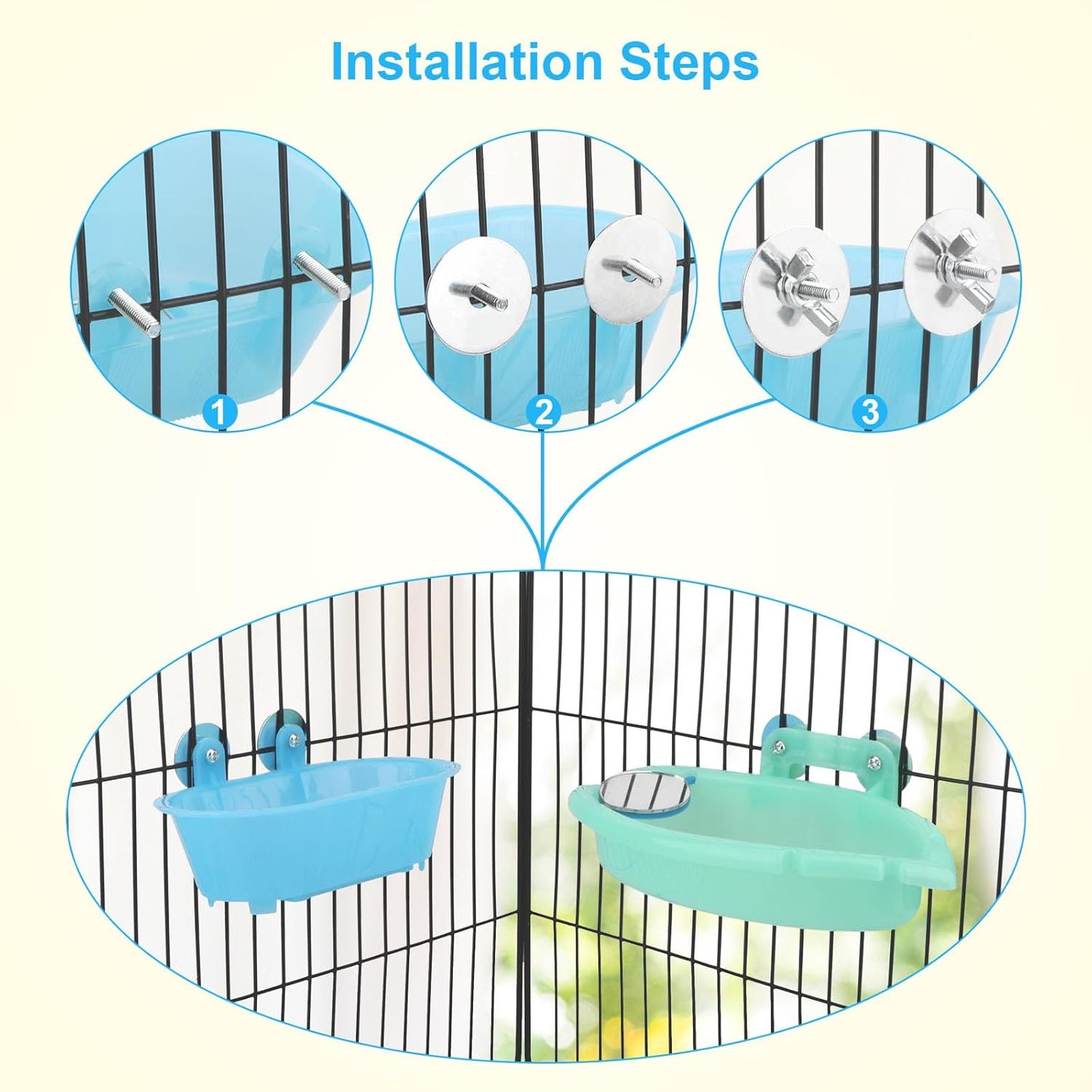 Installation Steps

1

2

3