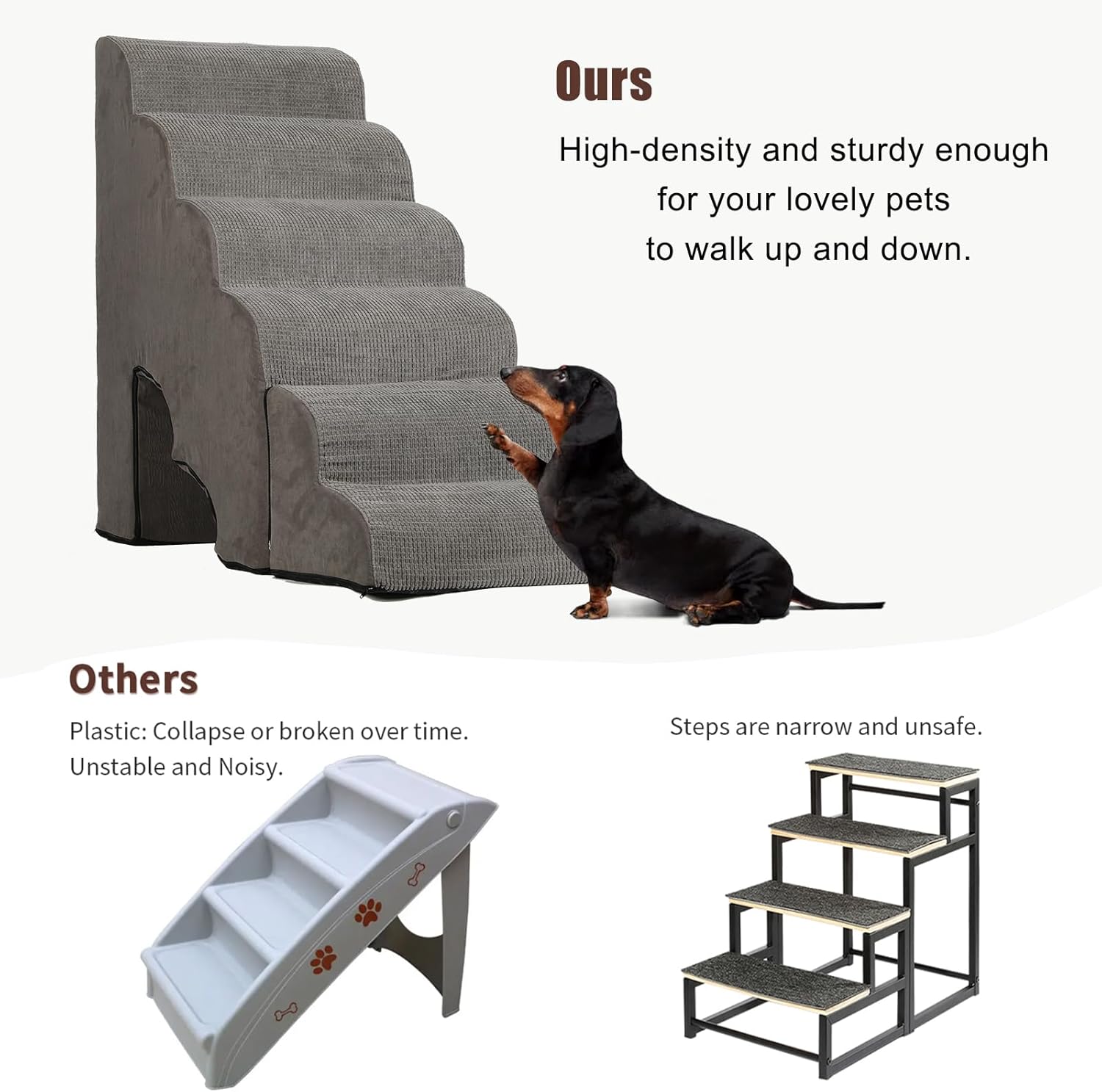 Ours

High-density and sturdy enough for your lovely pets to walk up and down.

Others

Plastic: Collapse or broken over time. Unstable and Noisy.

Steps are narrow and unsafe.