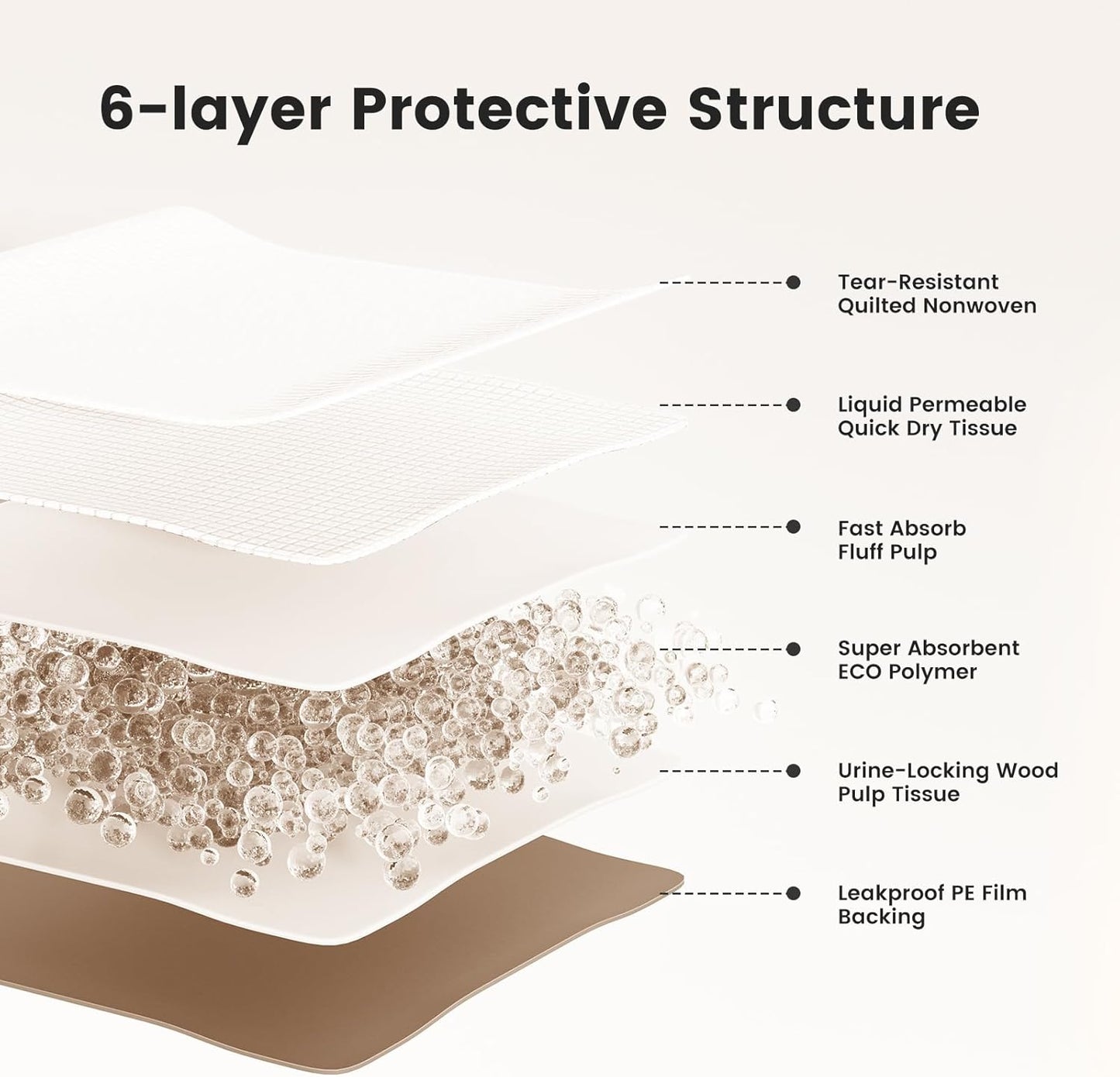 6-layer Protective Structure

Tear-Resistant Quilted Nonwoven

Liquid Permeable Quick Dry Tissue

Fast Absorb Fluff Pulp

Super Absorbent ECO Polymer

Urine-Locking Wood Pulp Tissue

Leakproof PE Film Backing