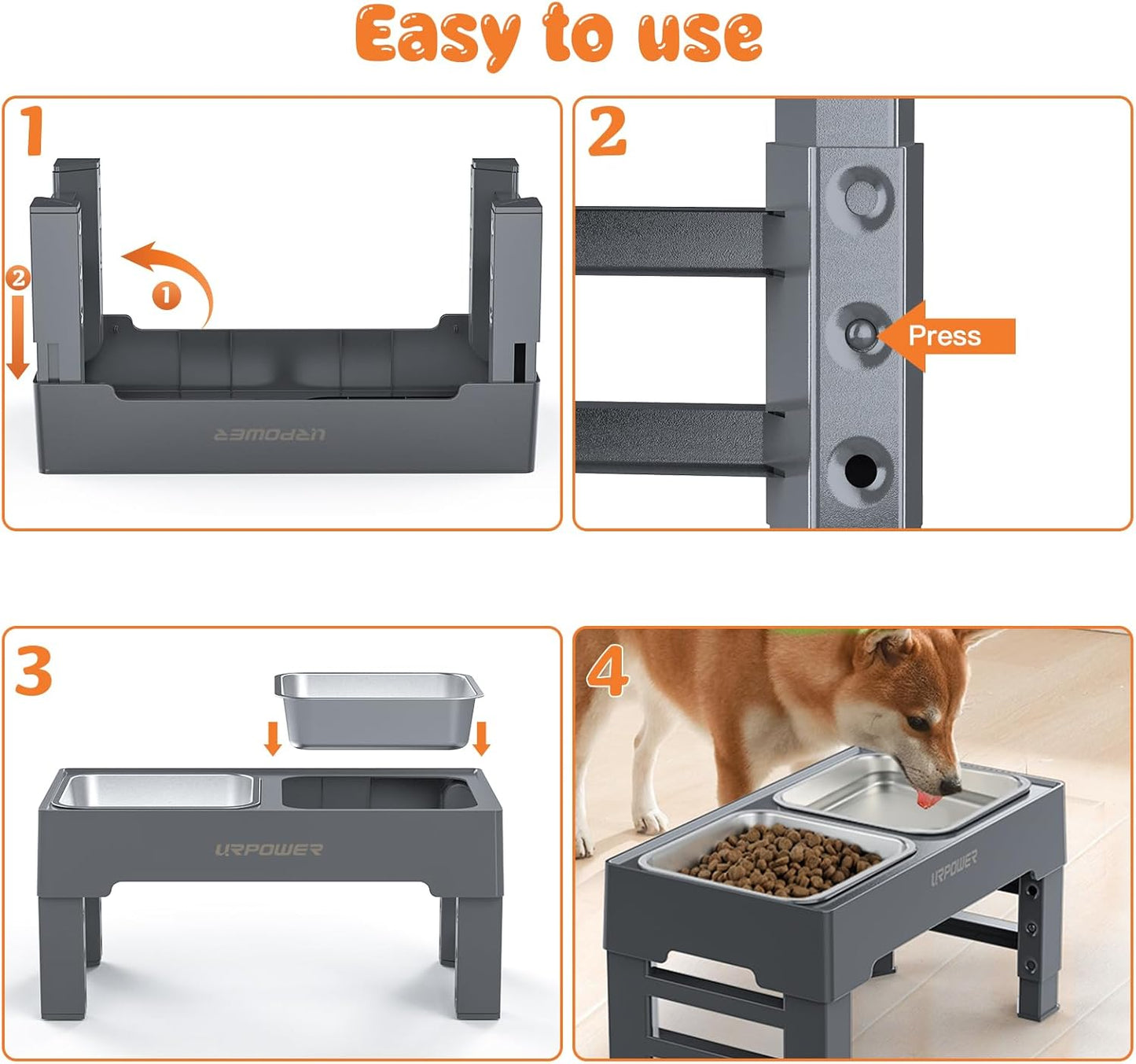 Easy to use

1

2

1

URPOWER

2

Press

3

URPOWER

4

URPOWER