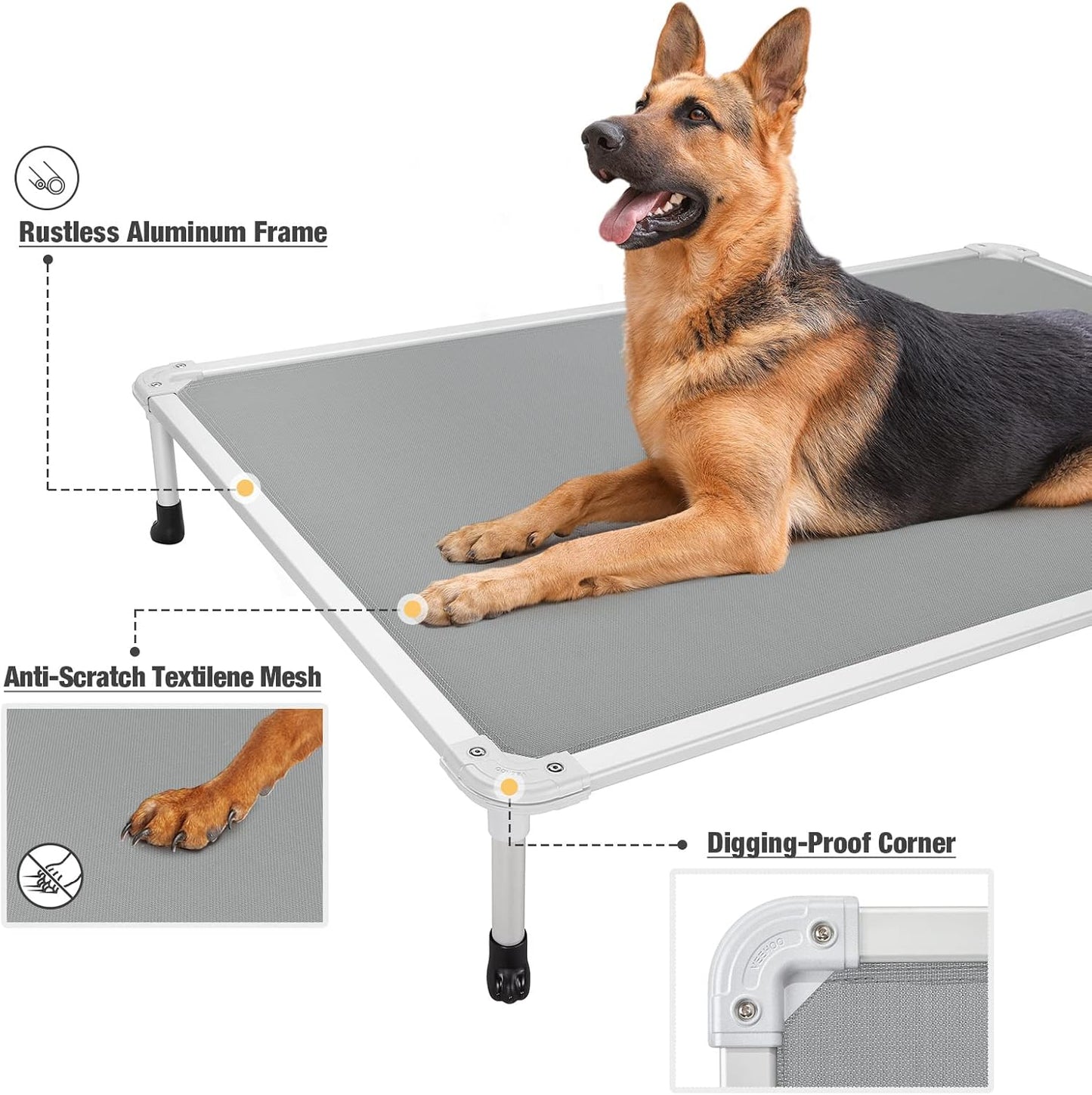 Rustless Aluminum Frame

Anti-Scratch Textilene Mesh

Digging-Proof Corner

VEEHOO