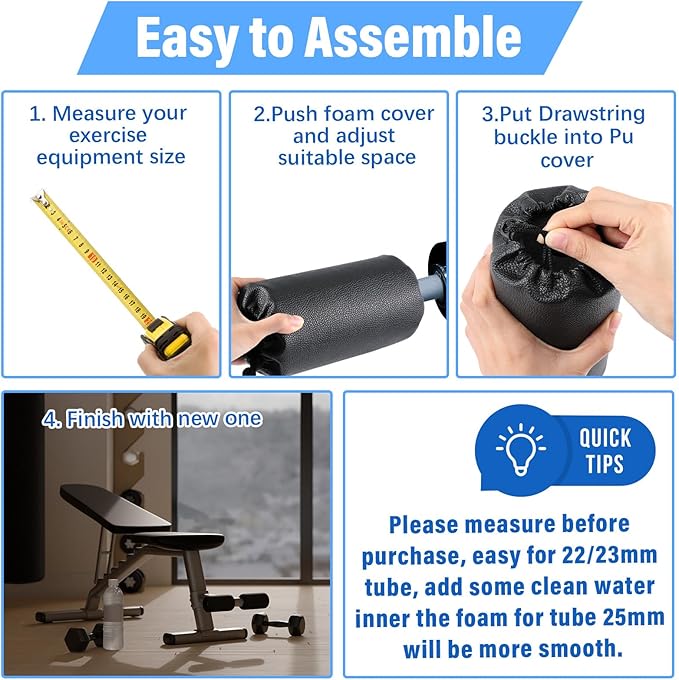 Easy to Assemble

1. Measure your exercise equipment size

2.Push foam cover and adjust suitable space

3.Put Drawstring buckle into Pu cover

4. Finish with new one

QUICK TIPS

Please measure before purchase, easy for 22/23mm tube, add some clean water inner the foam for tube 25mm will be more smooth.