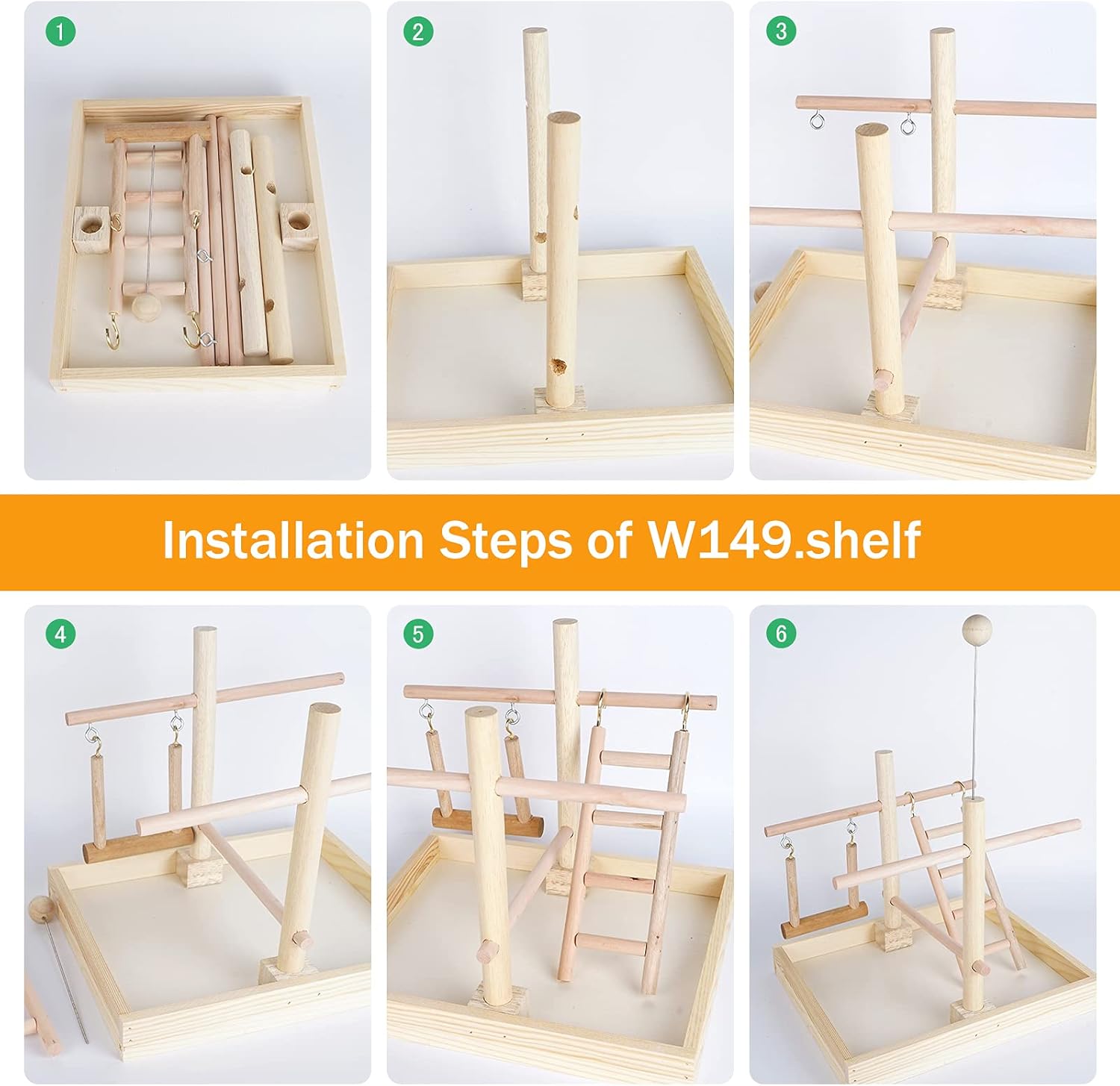 1

2

3

Installation Steps of W149.shelf

4

5

6