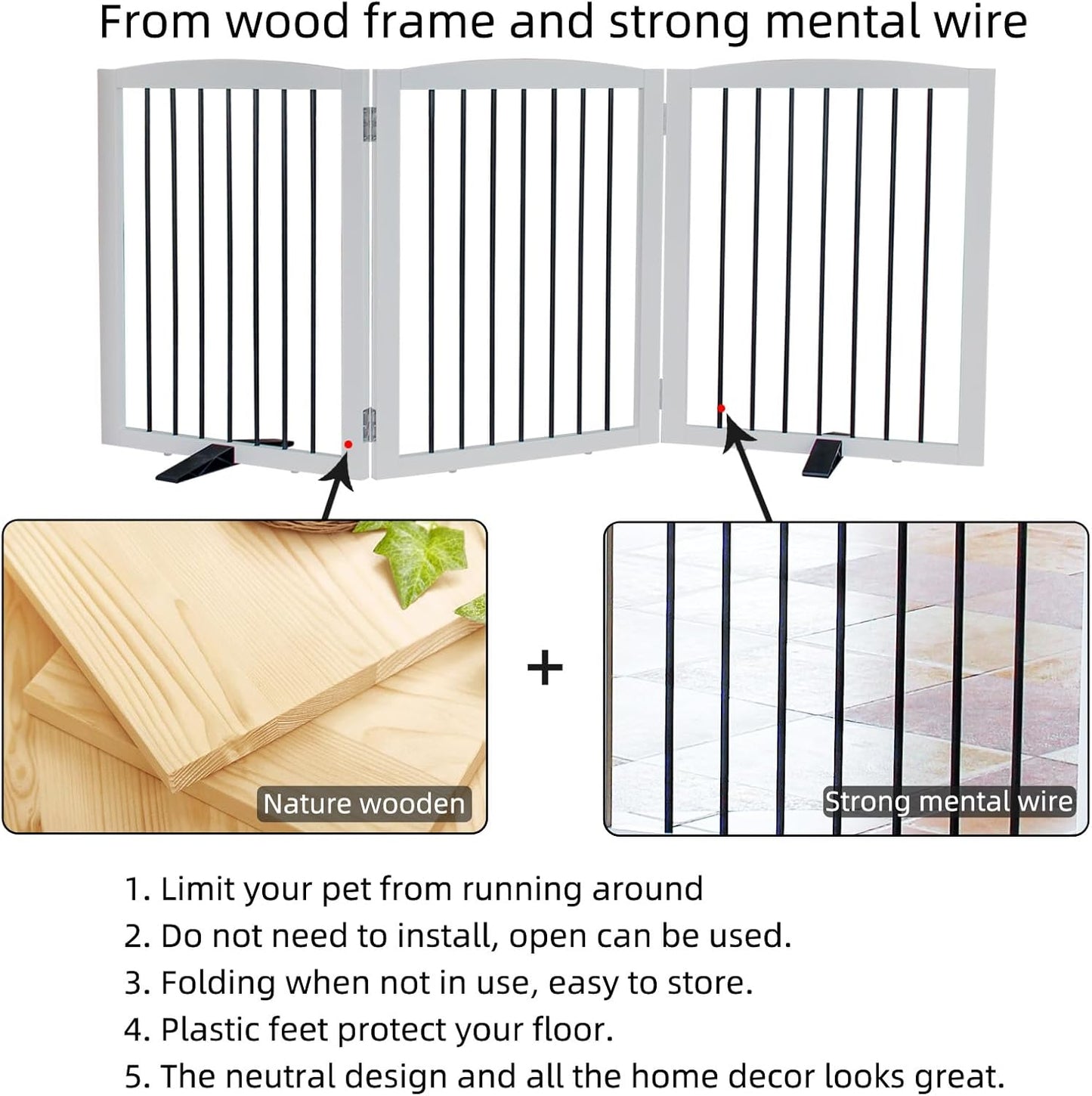 From wood frame and strong mental wire

Nature wooden

+

Strong mental wire

1. Limit your pet from running around
2. Do not need to install, open can be used.
3. Folding when not in use, easy to store.
4. Plastic feet protect your floor.
5. The neutral design and all the home decor looks great.