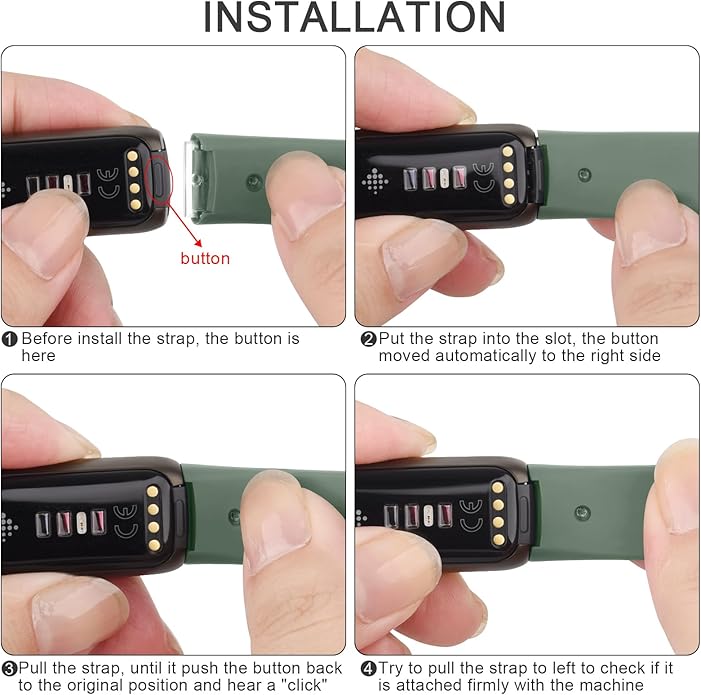 INSTALLATION

button

❶ Before install the strap, the button is here

❷ Put the strap into the slot, the button moved automatically to the right side

❸ Pull the strap, until it push the button back to the original position and hear a "click"

❹ Try to pull the strap to left to check if it is attached firmly with the machine