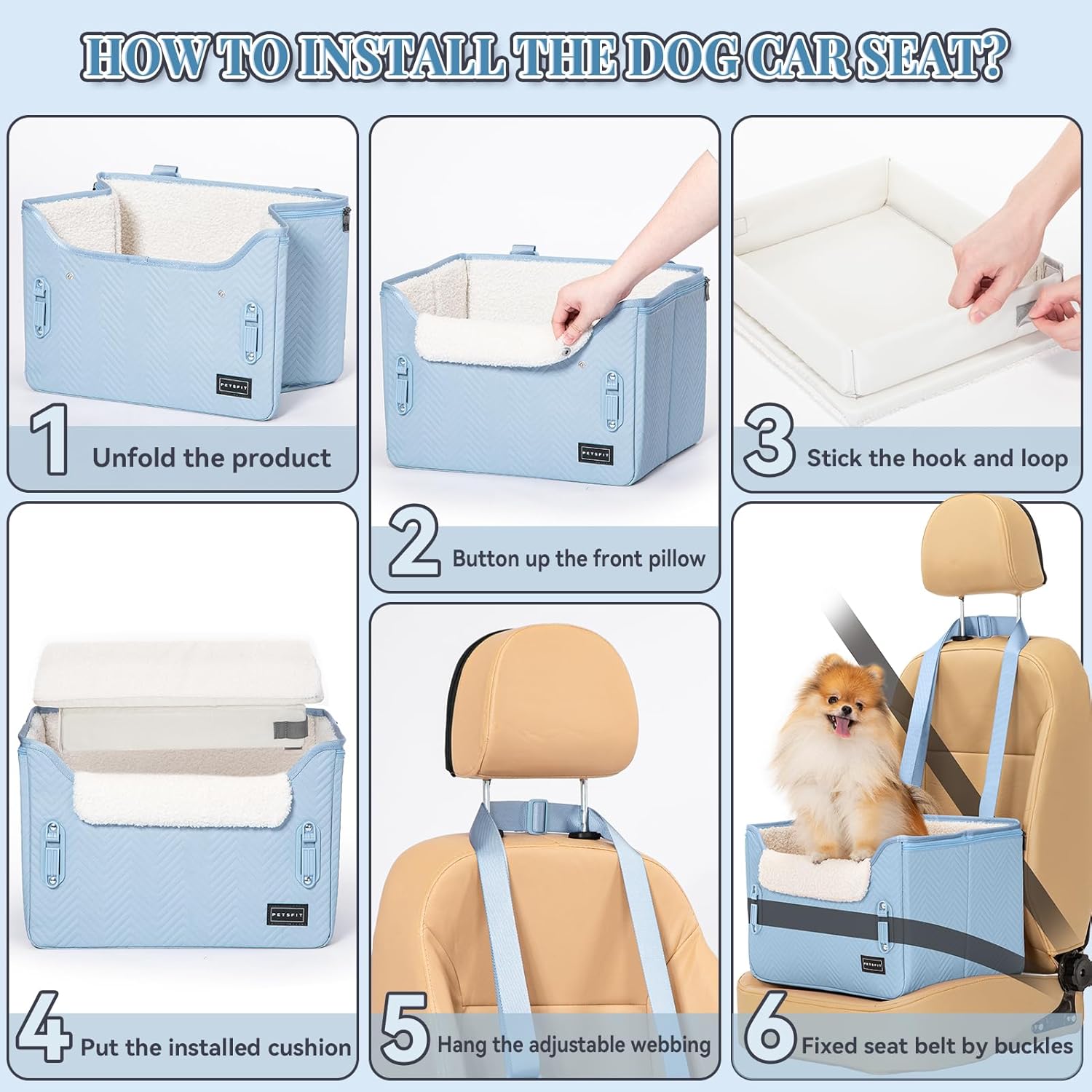 HOW TO INSTALL THE DOG CAR SEAT?

PETSFIT

1 Unfold the product

PETSFIT

2 Button up the front pillow

3 Stick the hook and loop

PETSFIT

4 Put the installed cushion

5 Hang the adjustable webbing

PETSFIT

6 Fixed seat belt by buckles