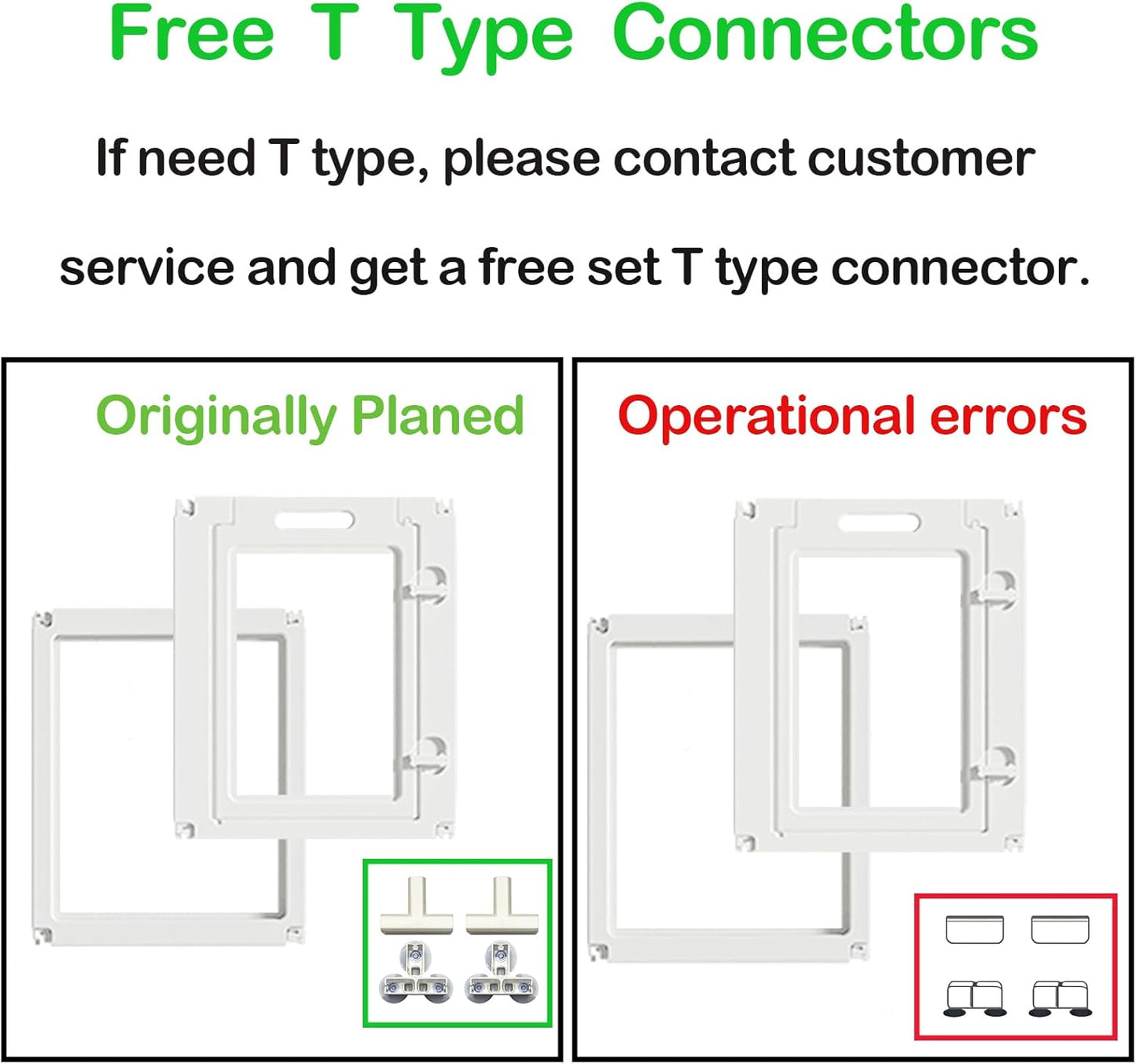 Free T Type Connectors

If need T type, please contact customer service and get a free set T type connector.

Originally Planed

Operational errors