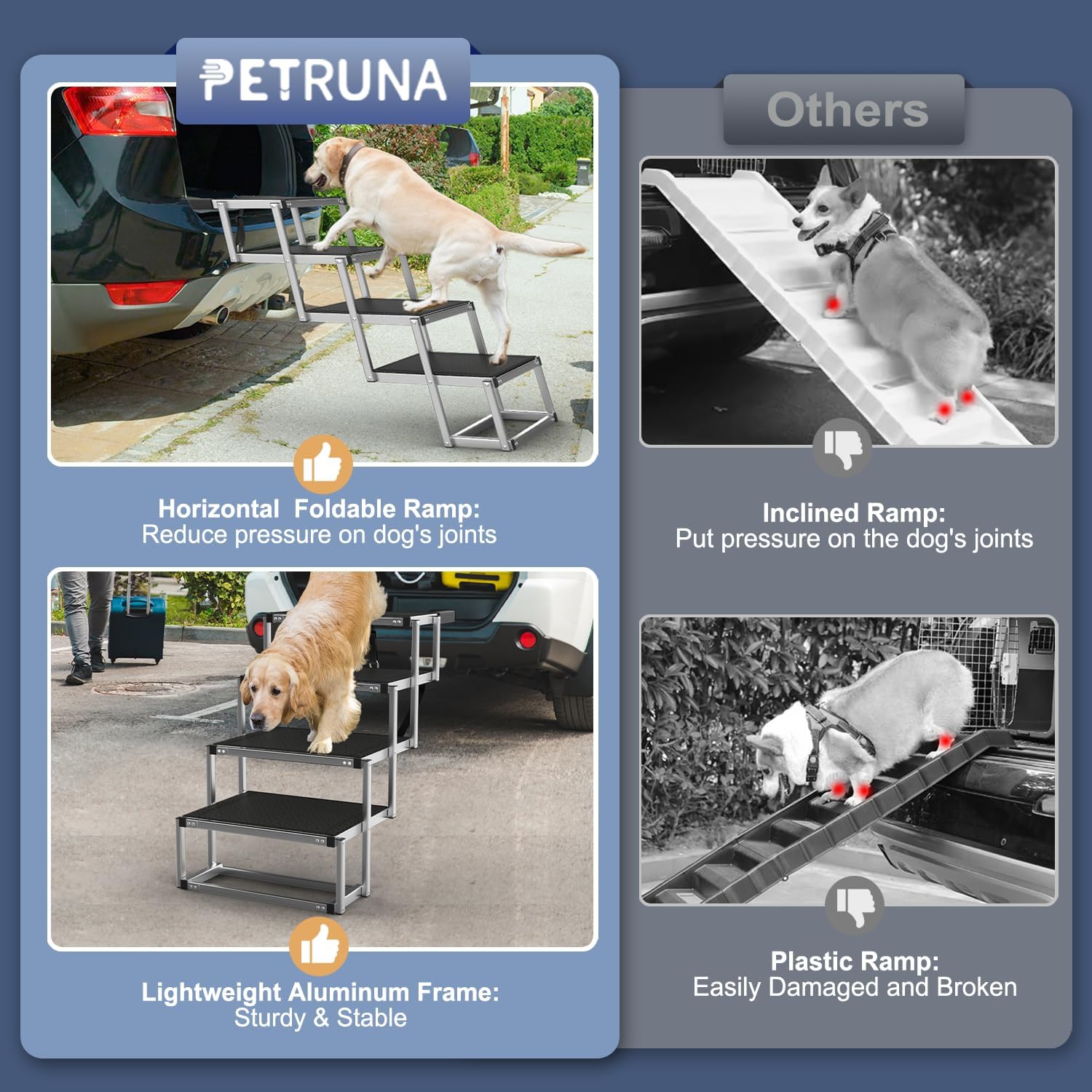 PETRUNA

Horizontal Foldable Ramp:
Reduce pressure on dog's joints

Lightweight Aluminum Frame:
Sturdy & Stable

Others

Inclined Ramp:
Put pressure on the dog's joints

Plastic Ramp:
Easily Damaged and Broken