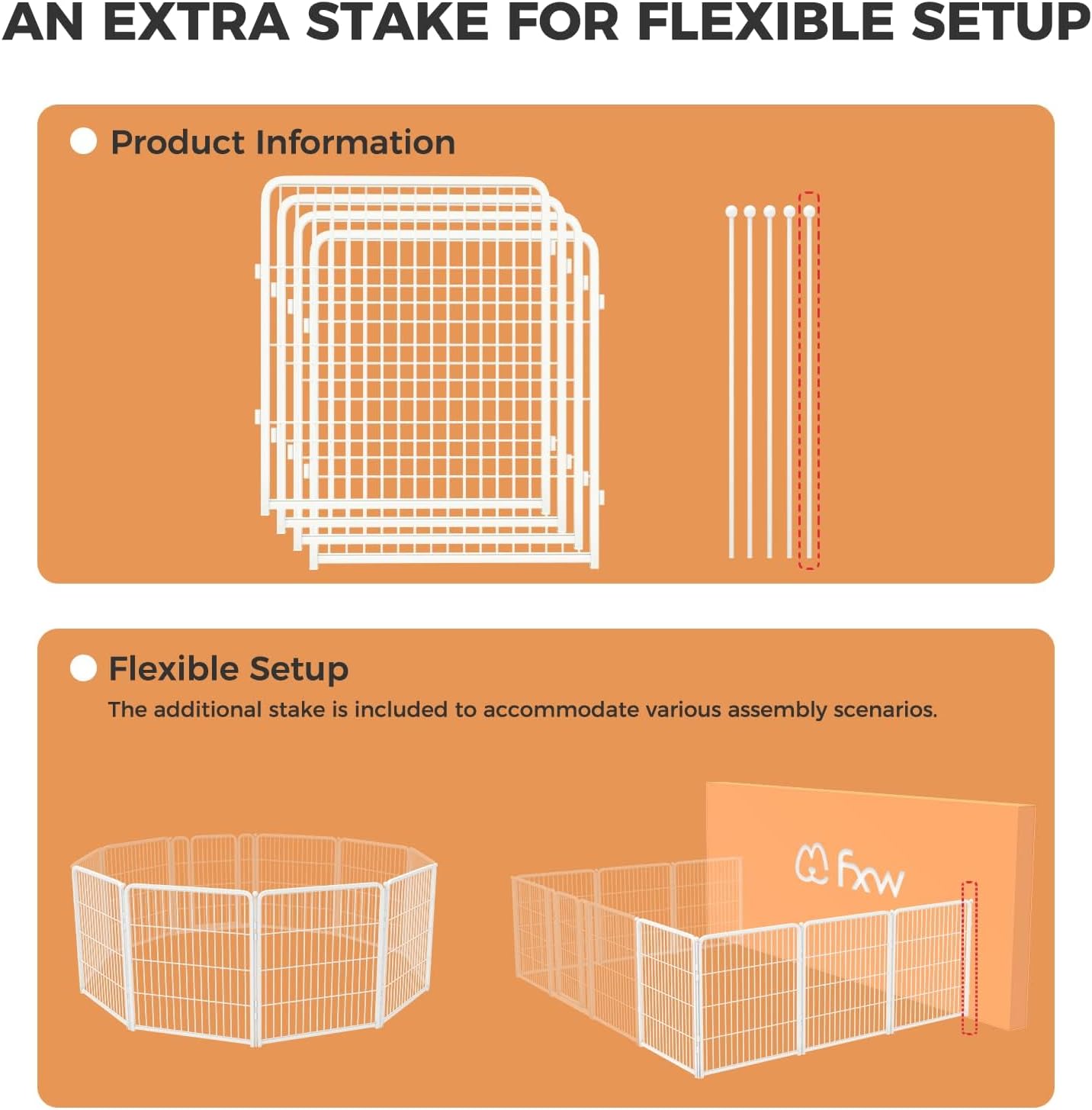 AN EXTRA STAKE FOR FLEXIBLE SETUP

Product Information

Flexible Setup

The additional stake is included to accommodate various assembly scenarios.

fxw