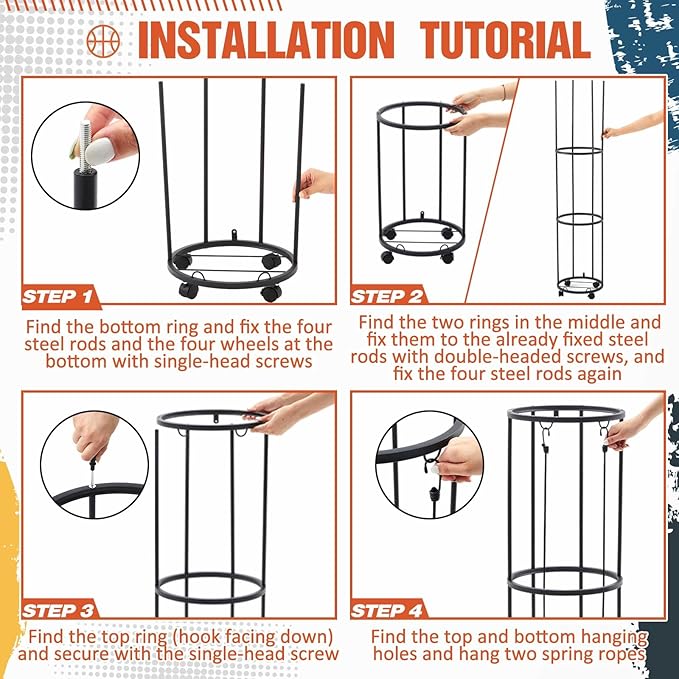 INSTALLATION TUTORIAL

STEP 1

Find the bottom ring and fix the four steel rods and the four wheels at the bottom with single-head screws

STEP 2

Find the two rings in the middle and fix them to the already fixed steel rods with double-headed screws, and fix the four steel rods again

STEP 3

Find the top ring (hook facing down) and secure with the single-head screw

STEP 4

Find the top and bottom hanging holes and hang two spring ropes