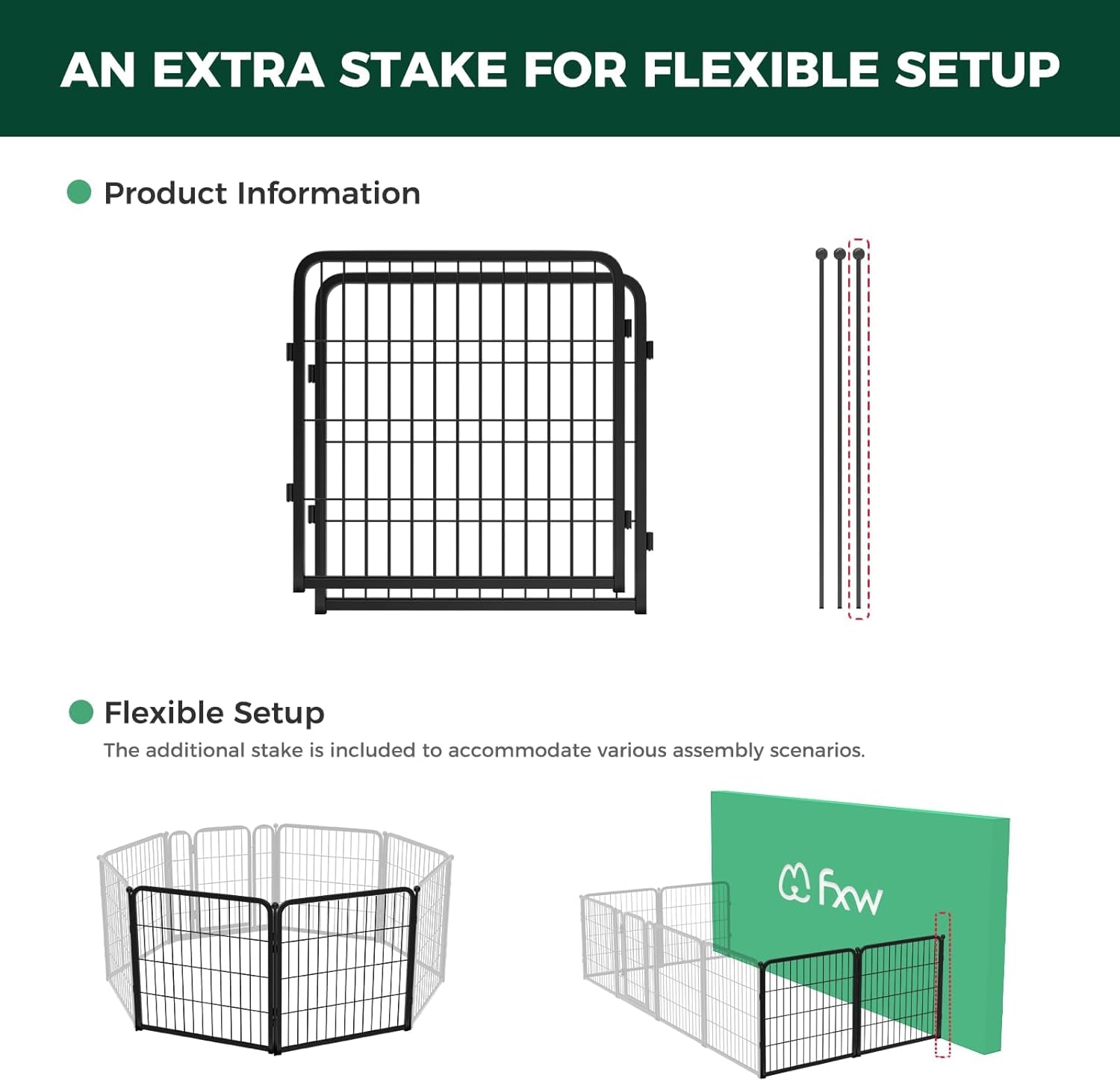 AN EXTRA STAKE FOR FLEXIBLE SETUP

Product Information

Flexible Setup

The additional stake is included to accommodate various assembly scenarios.

fxw