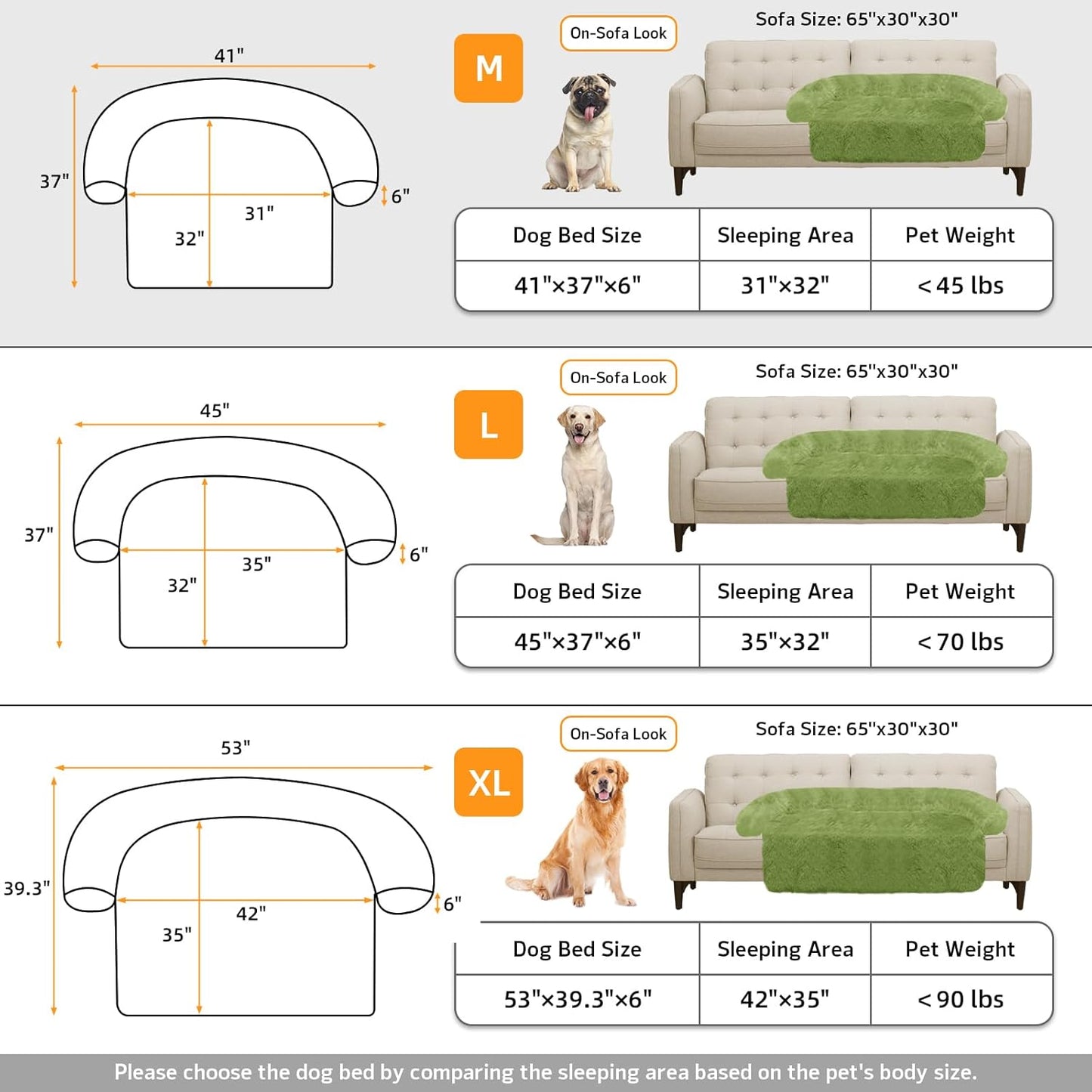 41"

37"

6"

31"

32"

M

On-Sofa Look

Sofa Size: 65"x30"x30"

| Dog Bed Size | Sleeping Area | Pet Weight |
|---|---|---|
| 41"×37"×6" | 31"×32" | < 45 lbs |

45"

37"

6"

35"

32"

L

On-Sofa Look

Sofa Size: 65"x30"x30"

| Dog Bed Size | Sleeping Area | Pet Weight |
|---|---|---|
| 45"×37"×6" | 35"×32" | < 70 lbs |

53"

39.3"

6"

42"

35"

XL

On-Sofa Look

Sofa Size: 65"x30"x30"

| Dog Bed Size | Sleeping Area | Pet Weight |
|---|---|---|
| 53"×39.3"×6" | 42"×35" | < 90 lbs |

Please choose the dog bed by comparing the sleeping area based on the pet's body size.