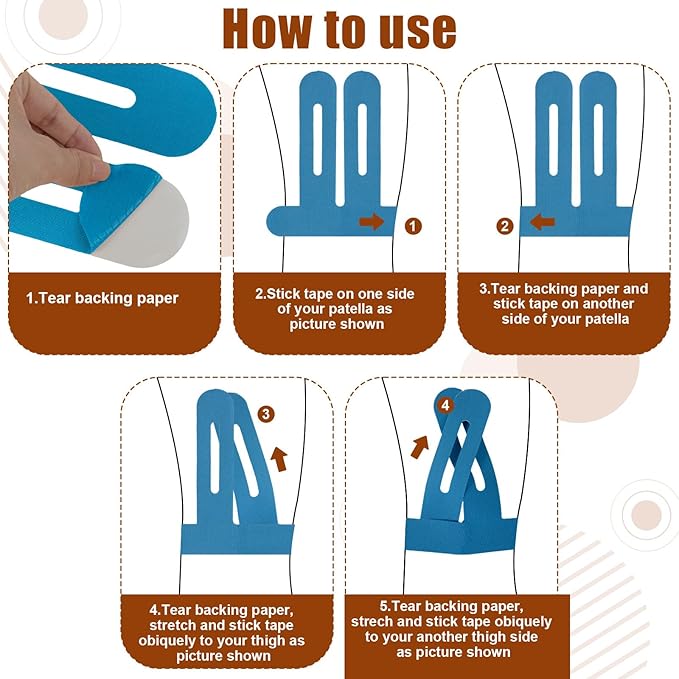 How to use

1.Tear backing paper

1

2.Stick tape on one side of your patella as picture shown

2

3.Tear backing paper and stick tape on another side of your patella

3

4.Tear backing paper, stretch and stick tape obiquely to your thigh as picture shown

4

5.Tear backing paper, strech and stick tape obiquely to your another thigh side as picture shown