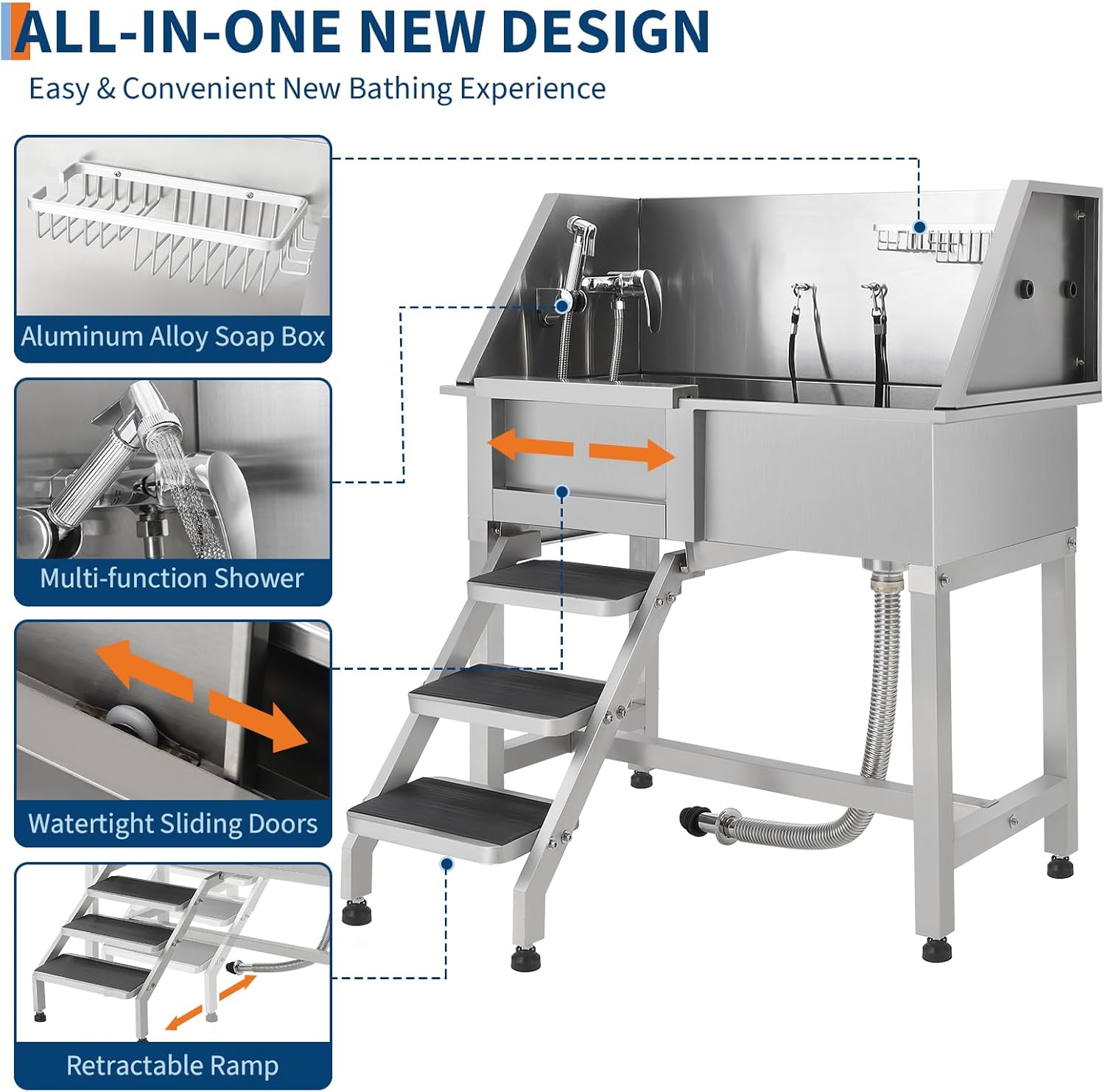 ALL-IN-ONE NEW DESIGN

Easy & Convenient New Bathing Experience

Aluminum Alloy Soap Box

Multi-function Shower

Watertight Sliding Doors

Retractable Ramp