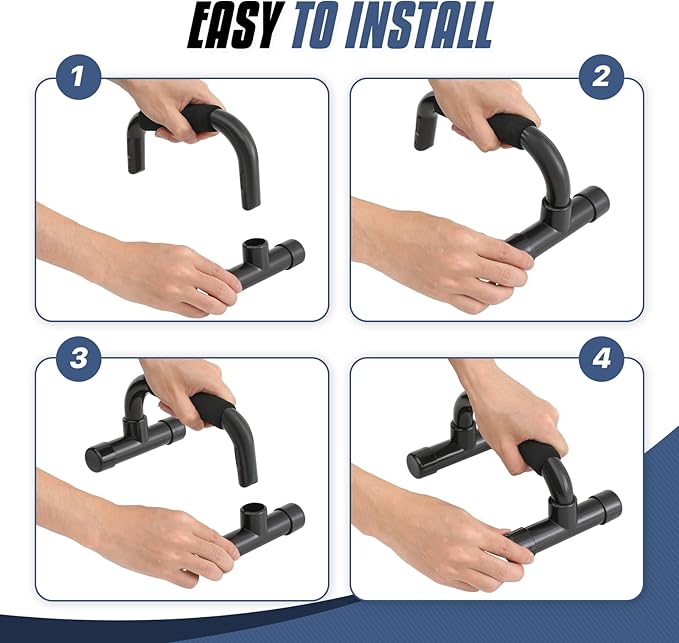 EASY TO INSTALL

1

2

3

4