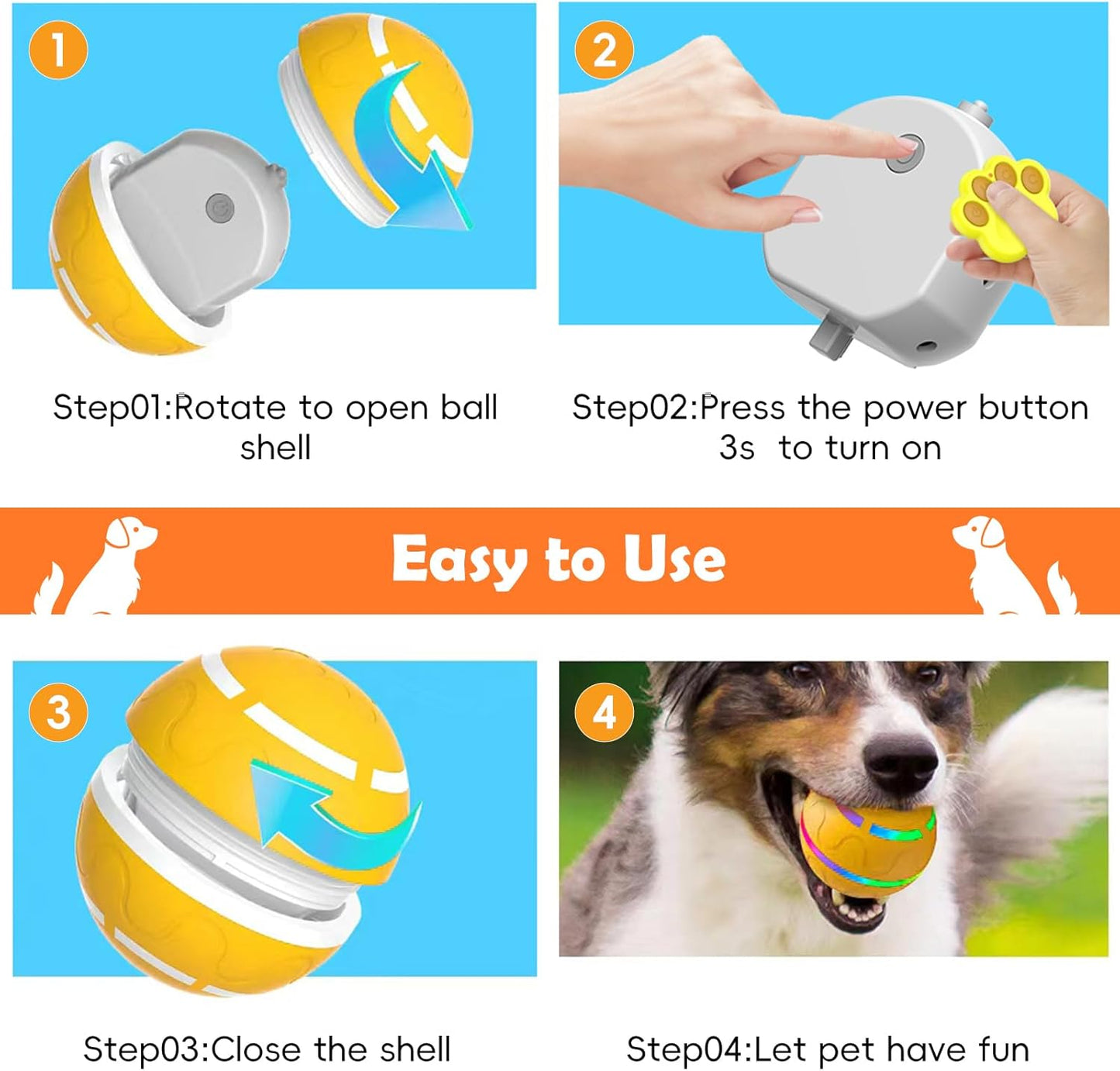 1

Step01:Rotate to open ball shell

2

Step02:Press the power button 3s to turn on

Easy to Use

3

Step03:Close the shell

4

Step04:Let pet have fun