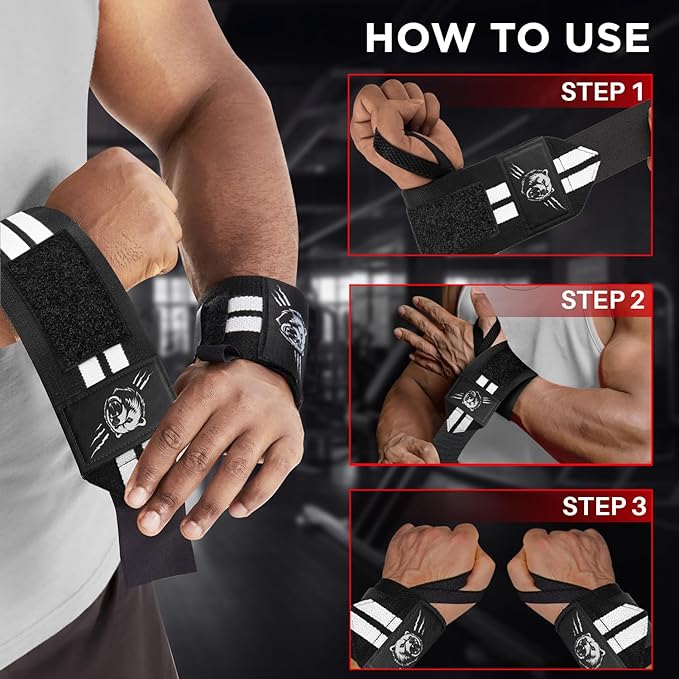 HOW TO USE

STEP 1

STEP 2

STEP 3