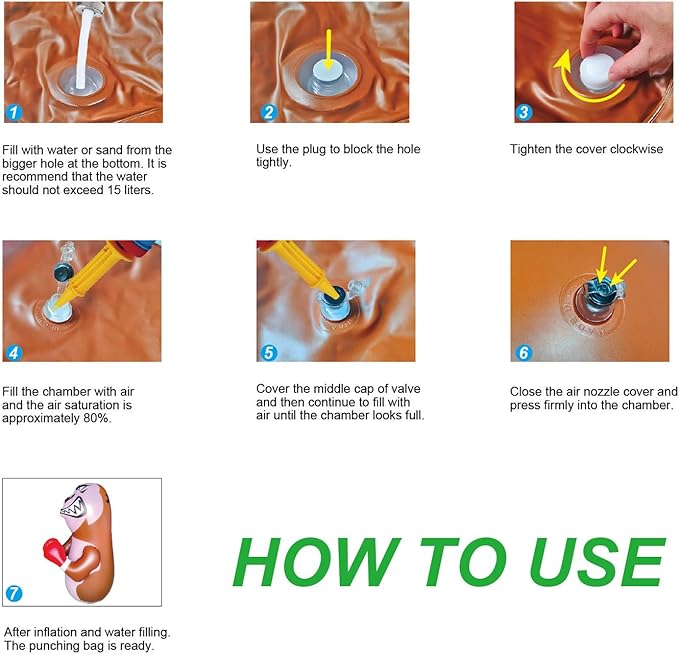 1

Fill with water or sand from the bigger hole at the bottom. It is recommend that the water should not exceed 15 liters.

2

Use the plug to block the hole tightly.

3

Tighten the cover clockwise

4

Fill the chamber with air and the air saturation is approximately 80%.

5

Cover the middle cap of valve and then continue to fill with air until the chamber looks full.

6

Close the air nozzle cover and press firmly into the chamber.

7

After inflation and water filling. The punching bag is ready.

HOW TO USE