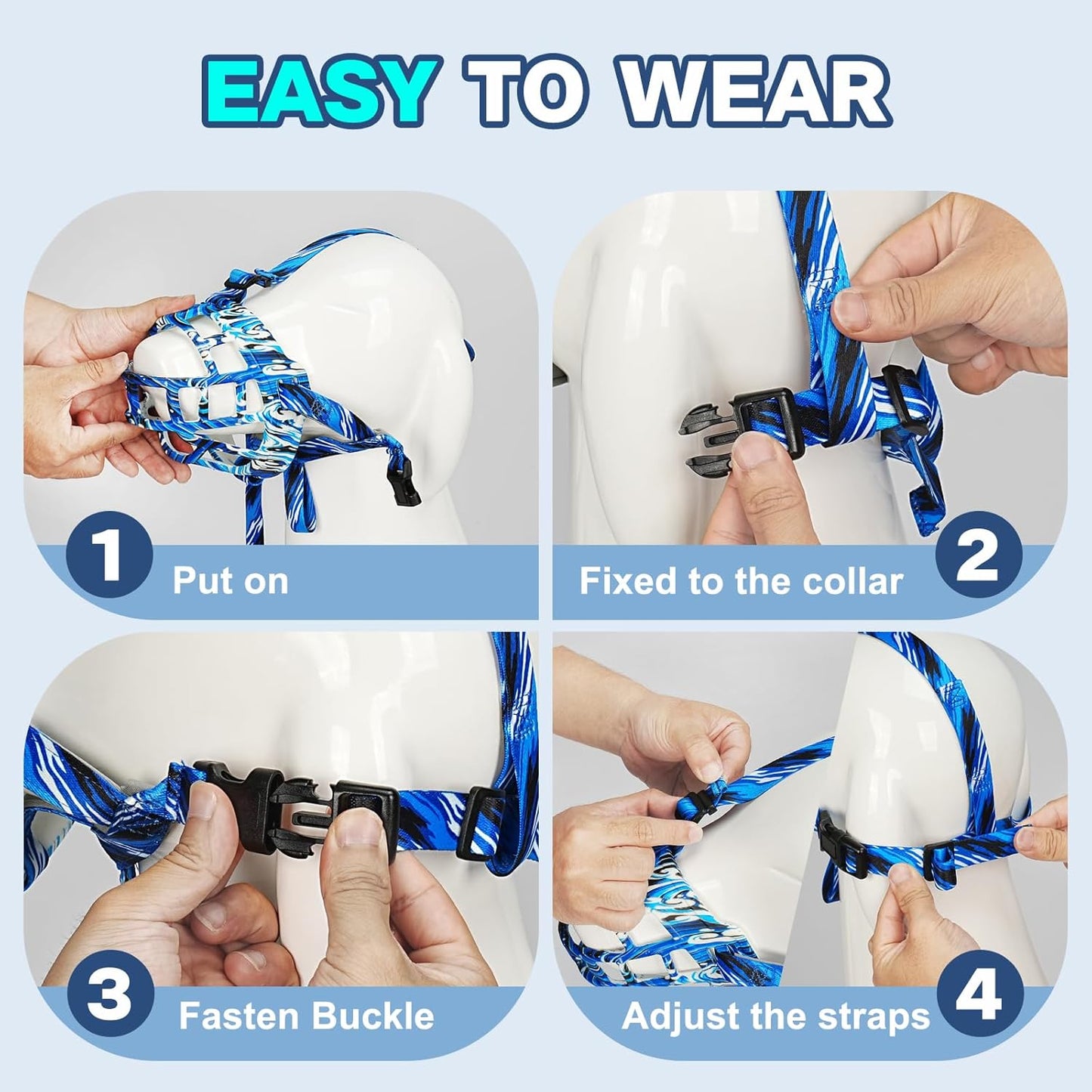 EASY TO WEAR

1 Put on

Fixed to the collar 2

3 Fasten Buckle

Adjust the straps 4