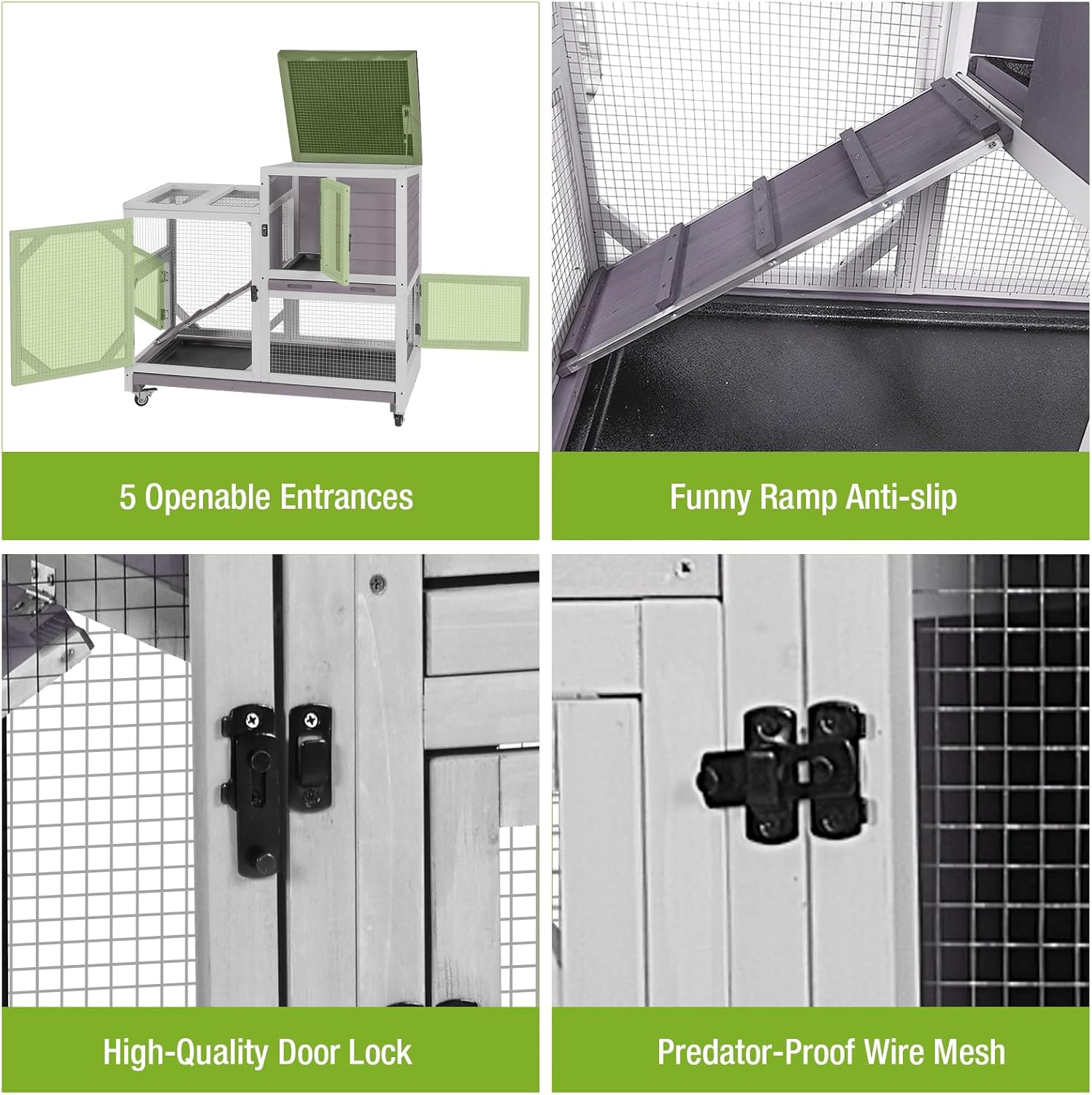 5 Openable Entrances

Funny Ramp Anti-slip

High-Quality Door Lock

Predator-Proof Wire Mesh