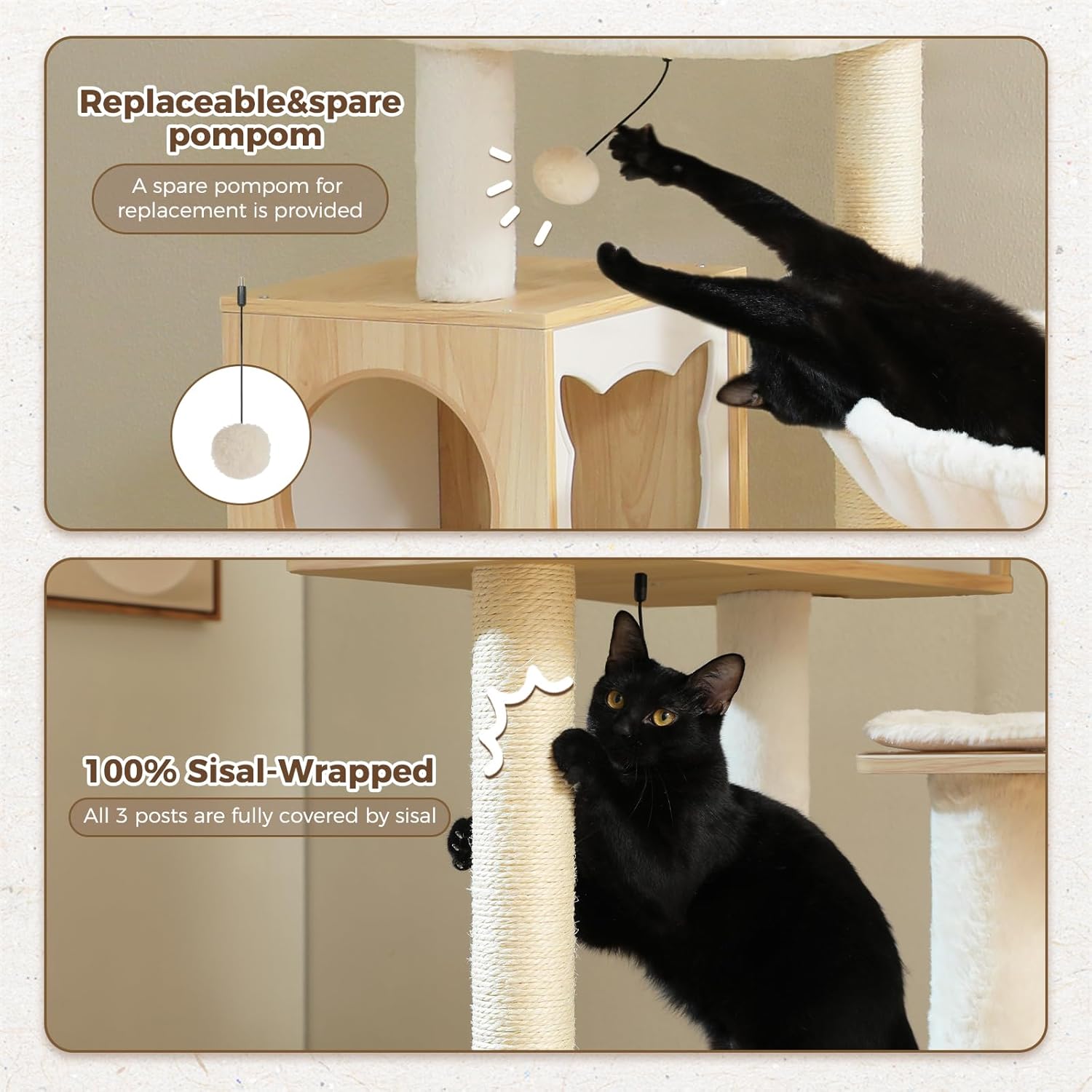 Replaceable&spare pompom

A spare pompom for replacement is provided

100% Sisal-Wrapped

All 3 posts are fully covered by sisal